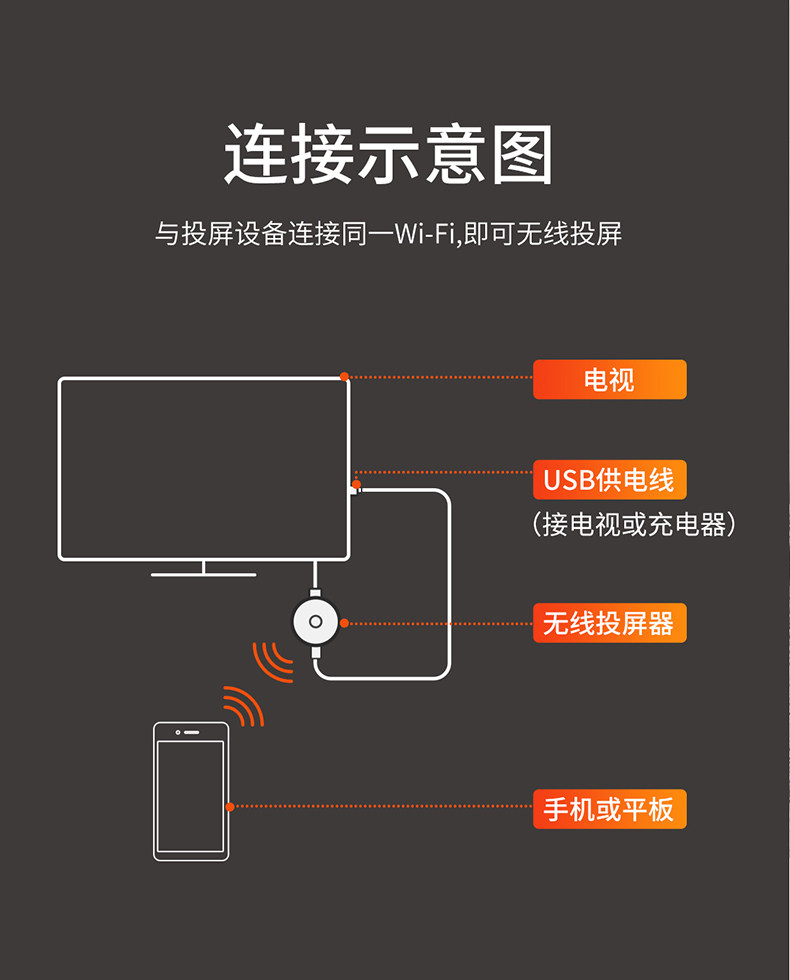 连接示意图

与投屏设备连接同一Wi-Fi,即可无线投屏

电视

USB供电线

（接电视或充电器）

无线投屏器

手机或平板