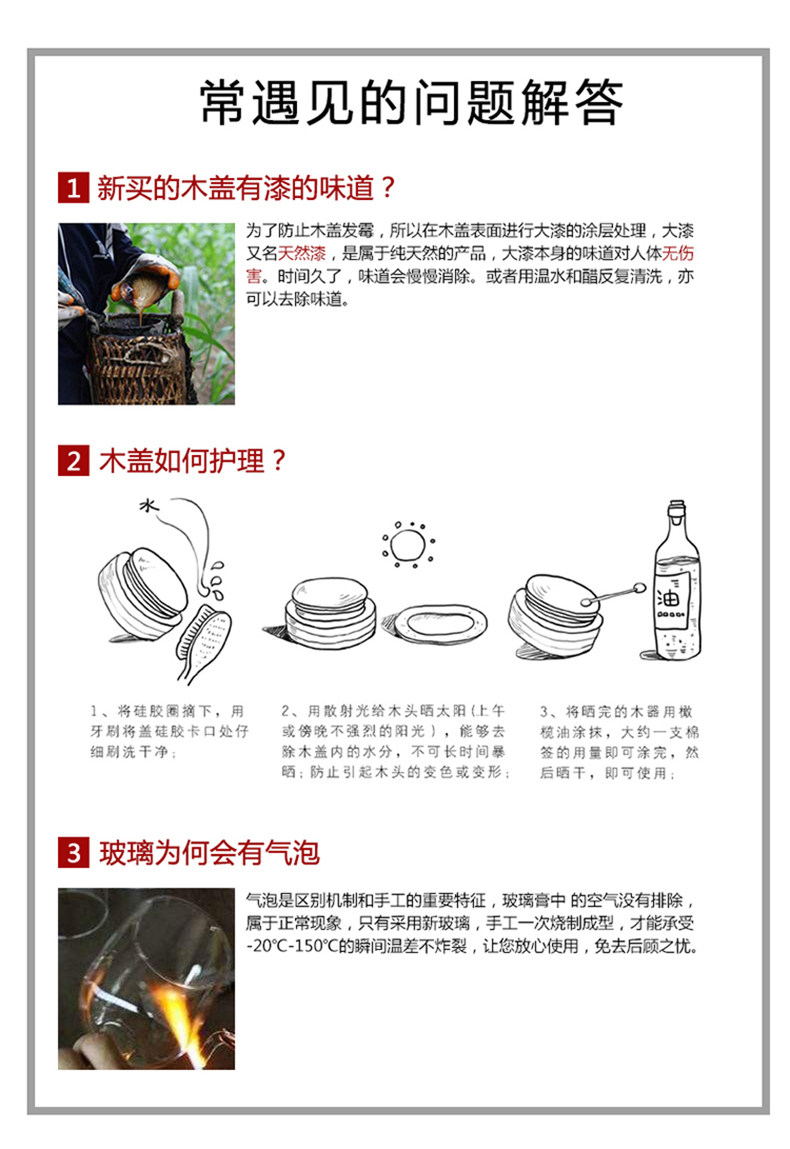 常遇见的问题解答

1 新买的木盖有漆的味道？

为了防止木盖发霉，所以在木盖表面进行大漆的涂层处理，大漆又名天然漆，是属于纯天然的产品，大漆本身的味道对人体无伤害。时间久了，味道会慢慢消除。或者用温水和醋反复清洗，亦可以去除味道。

2 木盖如何护理？

水

油

1、将硅胶圈摘下，用牙刷将盖硅胶卡口处仔细刷洗干净；

2、用散射光给木头晒太阳（上午或傍晚不强烈的阳光），能够去除木盖内的水分，不可长时间暴晒；防止引起木头的变色或变形；

3、将晒完的木器用橄榄油涂抹，大约一支棉签的用量即可涂完，然后晒干，即可使用；

3 玻璃为何会有气泡

气泡是区别机制和手工的重要特征，玻璃膏中 的空气没有排除，属于正常现象，只有采用新玻璃，手工一次烧制成型，才能承受-20℃-150℃的瞬间温差不炸裂，让您放心使用，免去后顾之忧。