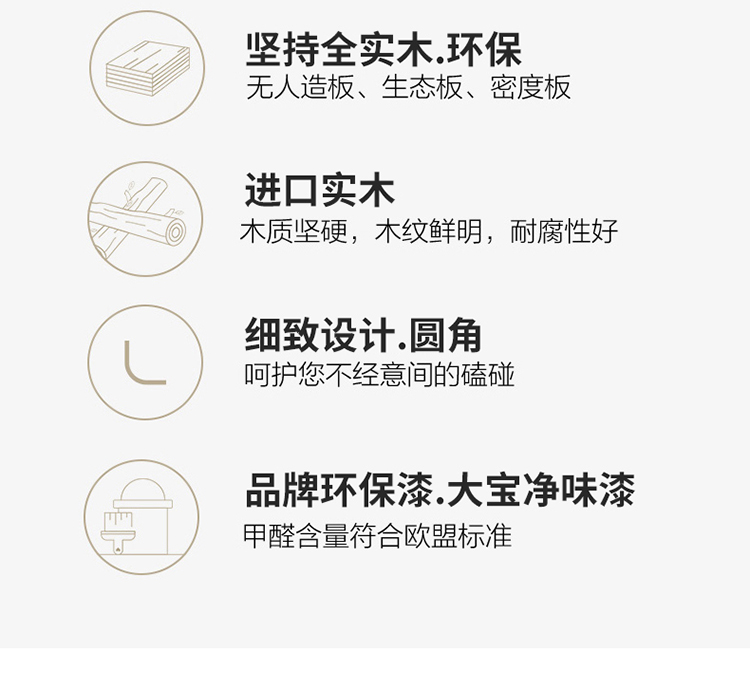 坚持全实木.环保
无人造板、生态板、密度板

进口实木
木质坚硬，木纹鲜明，耐腐性好

细致设计.圆角
呵护您不经意间的磕碰

品牌环保漆.大宝净味漆
甲醛含量符合欧盟标准