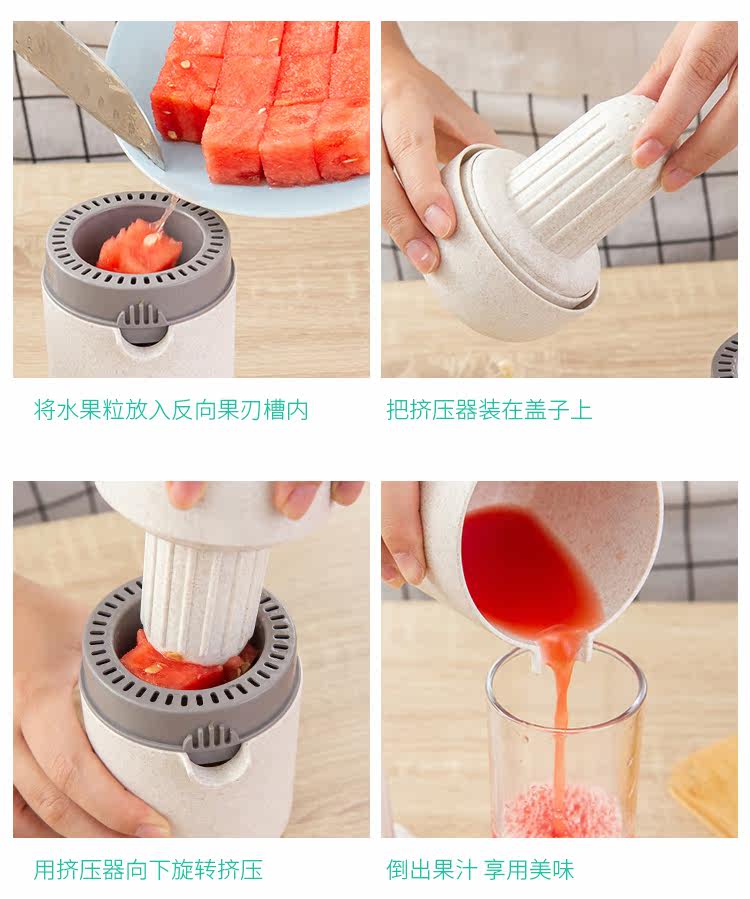 将水果粒放入反向果刃槽内

把挤压器装在盖子上

用挤压器向下旋转挤压

倒出果汁 享用美味