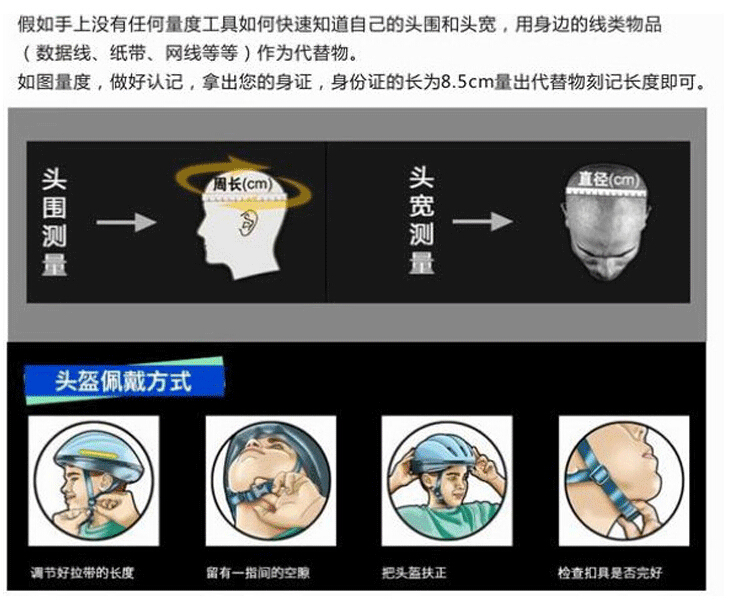 假如手上没有任何量度工具如何快速知道自己的头围和头宽，用身边的线类物品（数据线、纸带、网线等等）作为代替物。
如图量度，做好认记，拿出您的身证，身份证的长为8.5cm量出代替物刻记长度即可。

头围测量

周长(cm)

头宽测量

直径(cm)

头盔佩戴方式

调节好拉带的长度

留有一指间的空隙

把头盔扶正

检查扣具是否完好