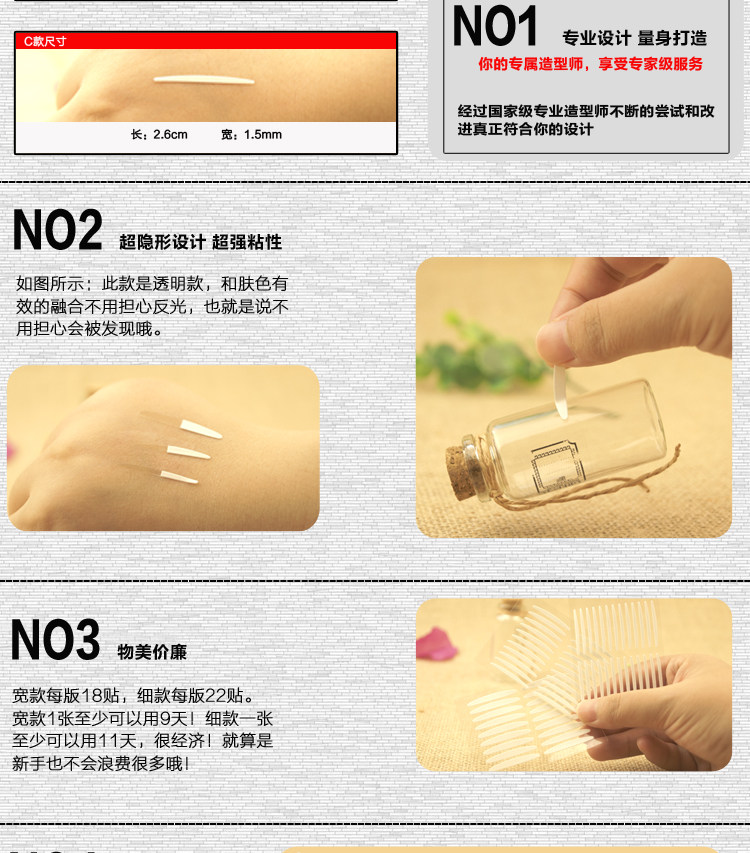 C款尺寸

长：2.6cm 宽：1.5mm

NO1 专业设计 量身打造

你的专属造型师，享受专家级服务

经过国家级专业造型师不断的尝试和改进真正符合你的设计

NO2 超隐形设计 超强粘性

如图所示：此款是透明款，和肤色有效的融合不用担心反光，也就是说不用担心会被发现哦。

NO3 物美价廉

宽款每版18贴，细款每版22贴。宽款1张至少可以用9天！细款一张至少可以用11天，很经济！就算是新手也不会浪费很多哦！