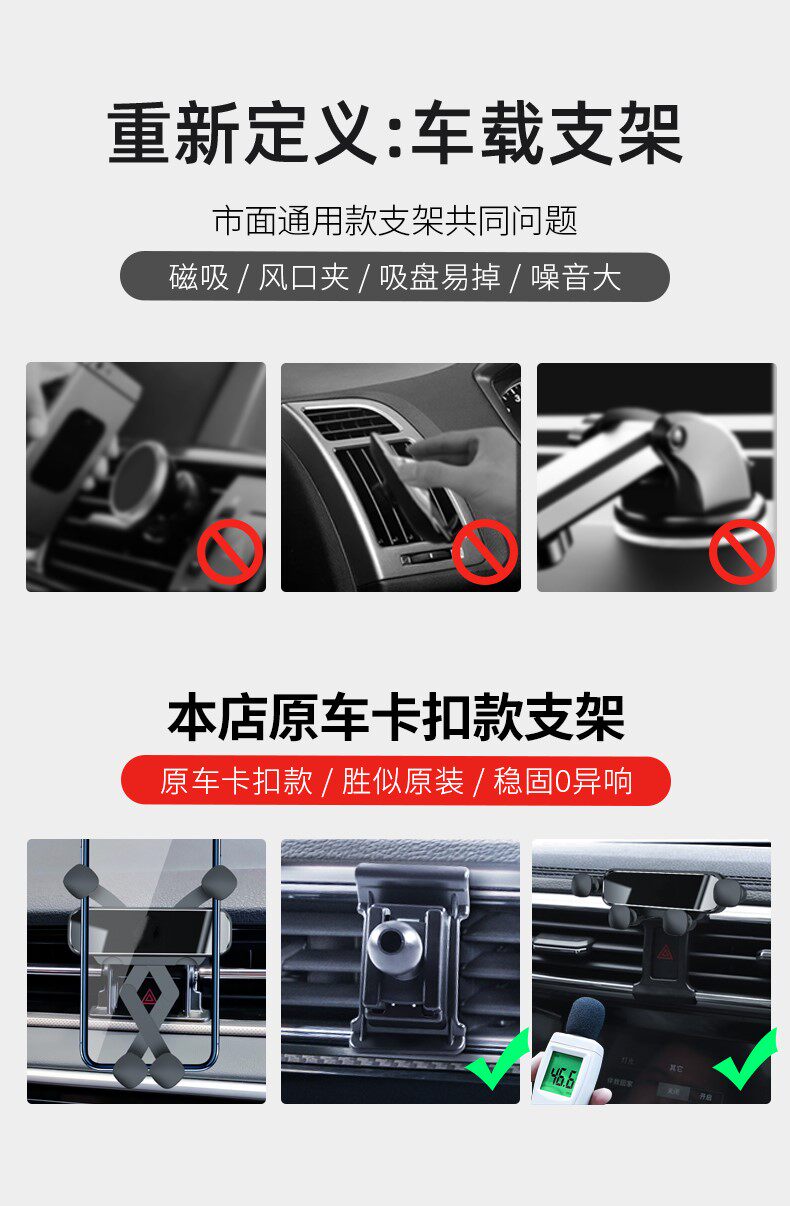 重新定义:车载支架

市面通用款支架共同问题

磁吸 / 风口夹 / 吸盘易掉 / 噪音大

本店原车卡扣款支架

原车卡扣款 / 胜似原装 / 稳固0异响

46.6