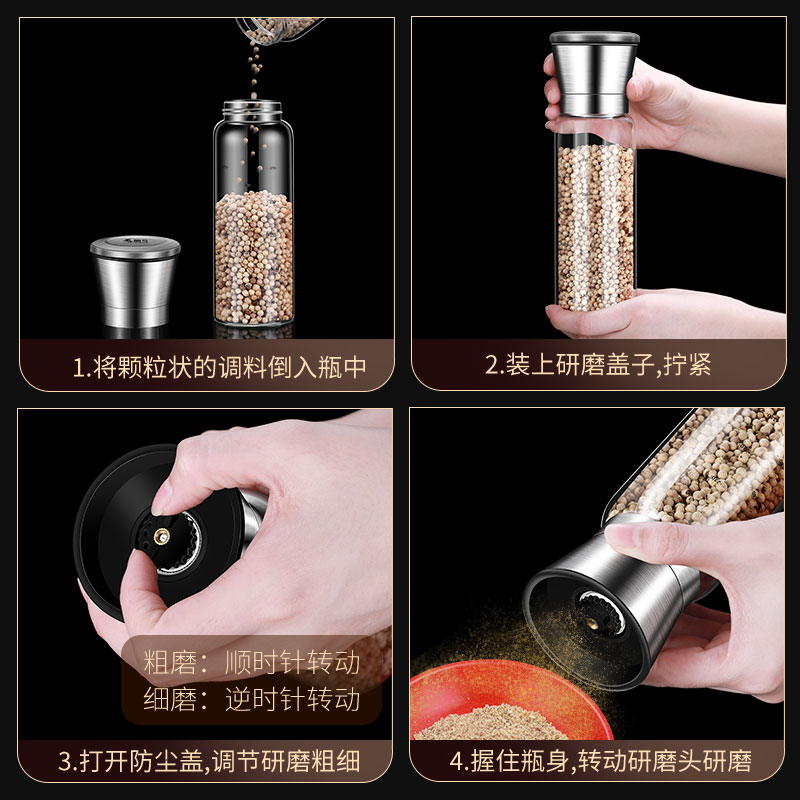 1.将颗粒状的调料倒入瓶中

2.装上研磨盖子,拧紧

粗磨：顺时针转动
细磨：逆时针转动

3.打开防尘盖,调节研磨粗细

4.握住瓶身,转动研磨头研磨