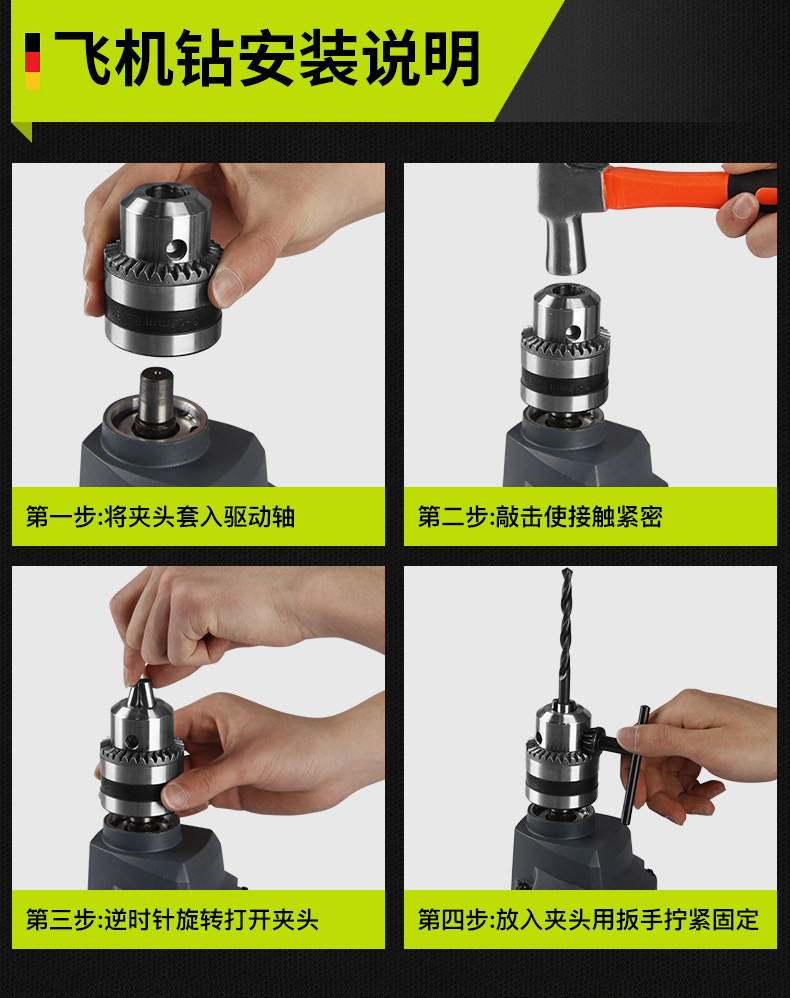 飞机钻安装说明

第一步:将夹头套入驱动轴

第二步:敲击使接触紧密

第三步:逆时针旋转打开夹头

第四步:放入夹头用扳手拧紧固定