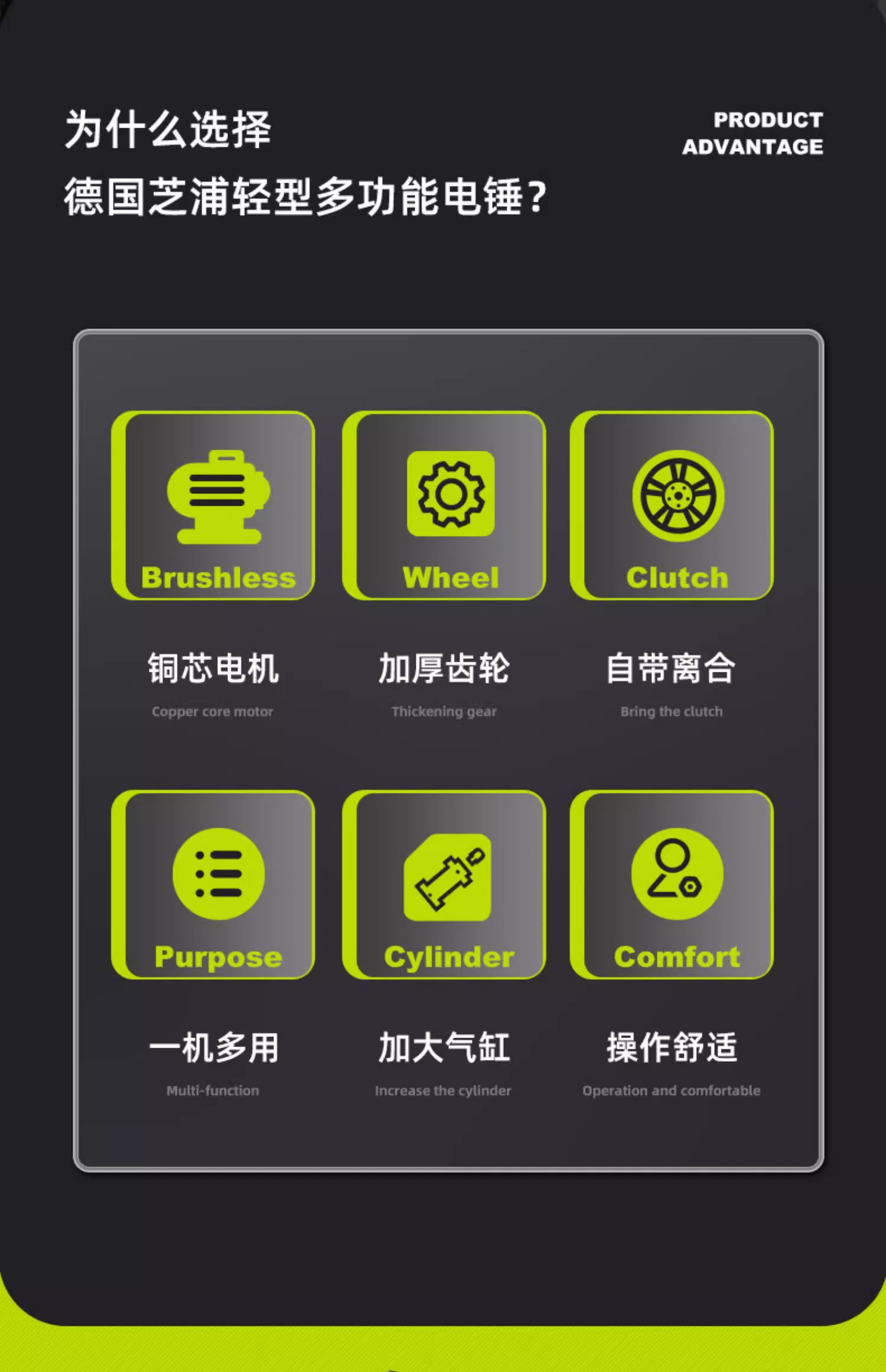 为什么选择
德国芝浦轻型多功能电锤？

PRODUCT
ADVANTAGE

Brushless

铜芯电机

Copper core motor

Wheel

加厚齿轮

Thickening gear

Clutch

自带离合

Bring the clutch

Purpose

一机多用

Multi-function

Cylinder

加大气缸

Increase the cylinder

Comfort

操作舒适

Operation and comfortable