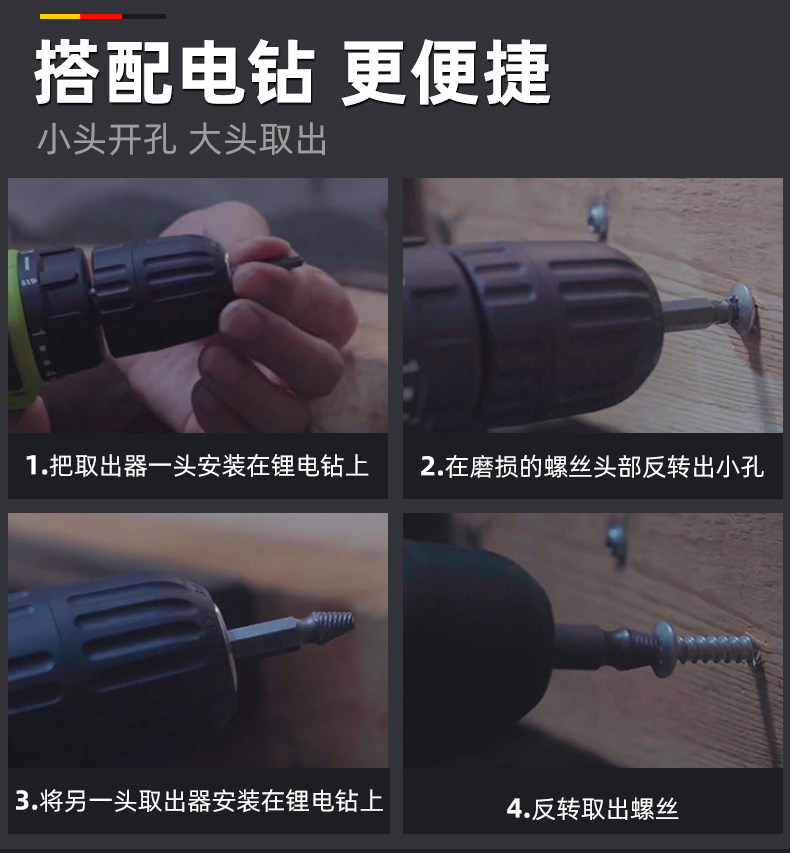 搭配电钻 更便捷

小头开孔 大头取出

1.把取出器一头安装在锂电钻上

2.在磨损的螺丝头部反转出小孔

3.将另一头取出器安装在锂电钻上

4.反转取出螺丝