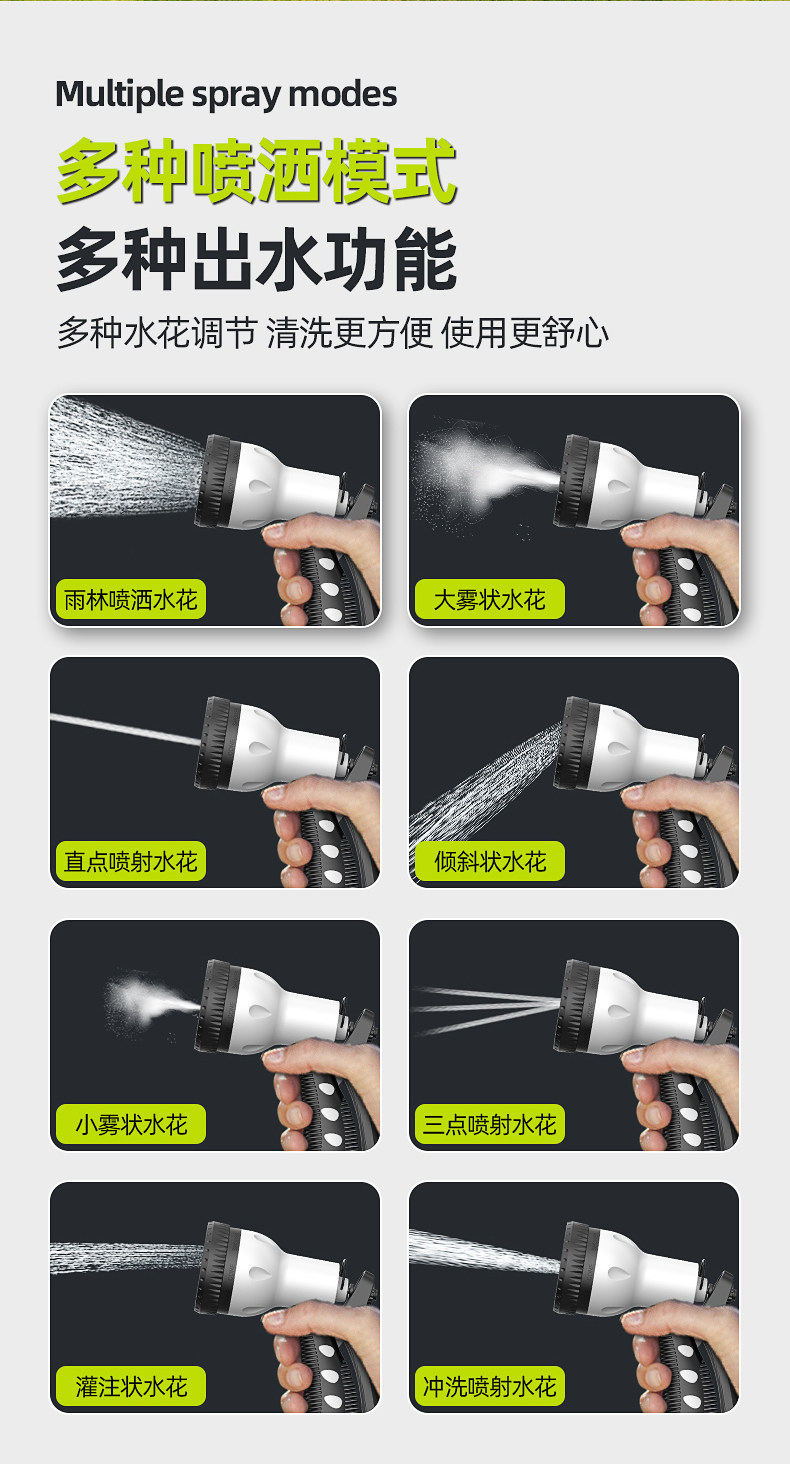 Multiple spray modes

多种喷洒模式

多种出水功能

多种水花调节 清洗更方便 使用更舒心

雨林喷洒水花

大雾状水花

直点喷射水花

倾斜状水花

小雾状水花

三点喷射水花

灌注状水花

冲洗喷射水花