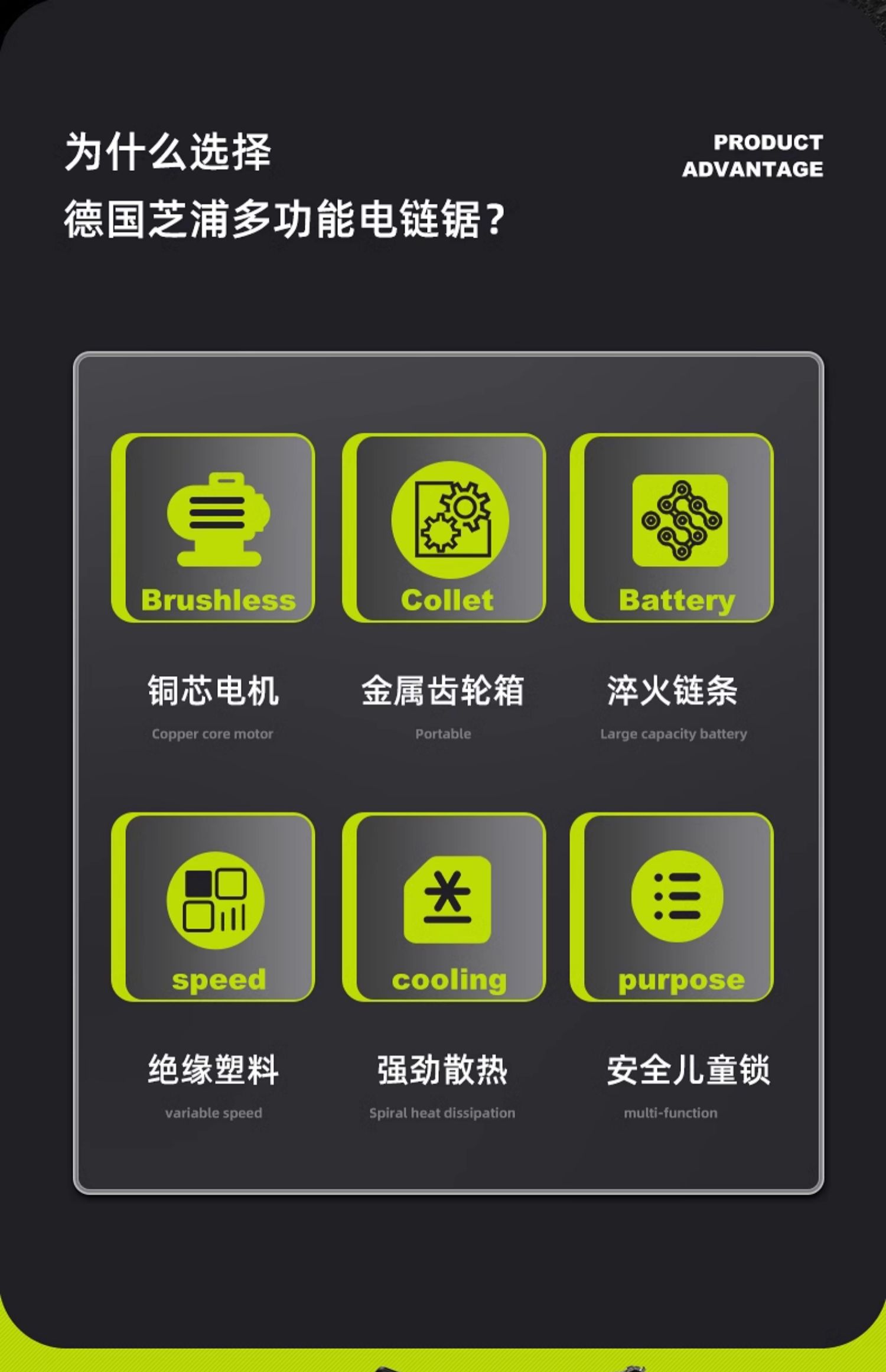 为什么选择
德国芝浦多功能电链锯?

PRODUCT
ADVANTAGE

Brushless

铜芯电机

Copper core motor

Collet

金属齿轮箱

Portable

Battery

淬火链条

Large capacity battery

speed

绝缘塑料

variable speed

cooling

强劲散热

Spiral heat dissipation

purpose

安全儿童锁

multi-function