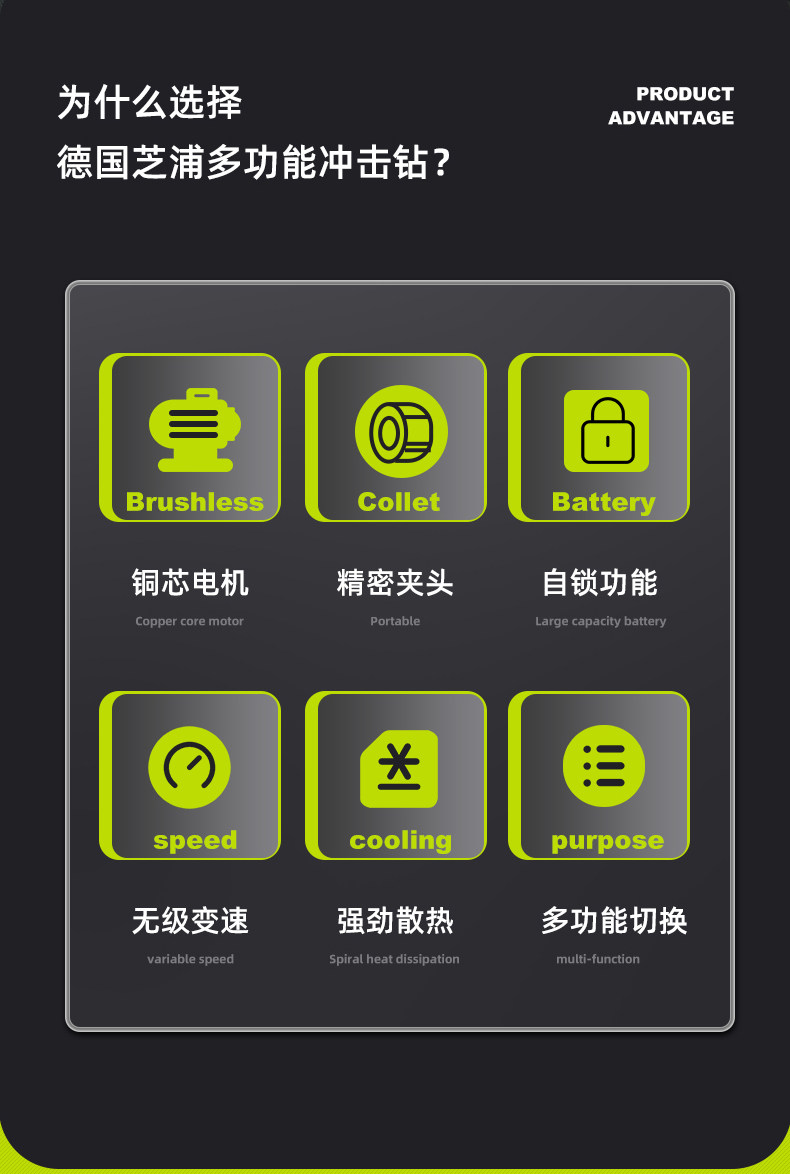 为什么选择
德国芝浦多功能冲击钻？

PRODUCT
ADVANTAGE

Brushless

铜芯电机

Copper core motor

Collet

精密夹头

Portable

Battery

自锁功能

Large capacity battery

speed

无级变速

variable speed

cooling

强劲散热

Spiral heat dissipation

purpose

多功能切换

multi-function