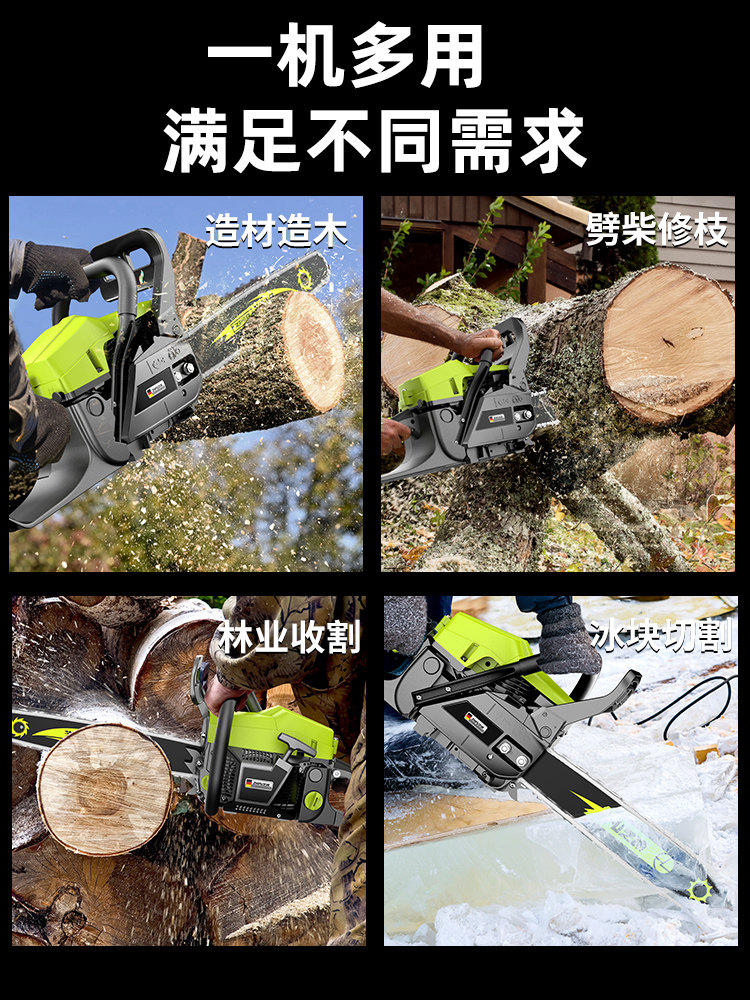 一机多用
满足不同需求

造材造木

劈柴修枝

林业收割

冰块切割