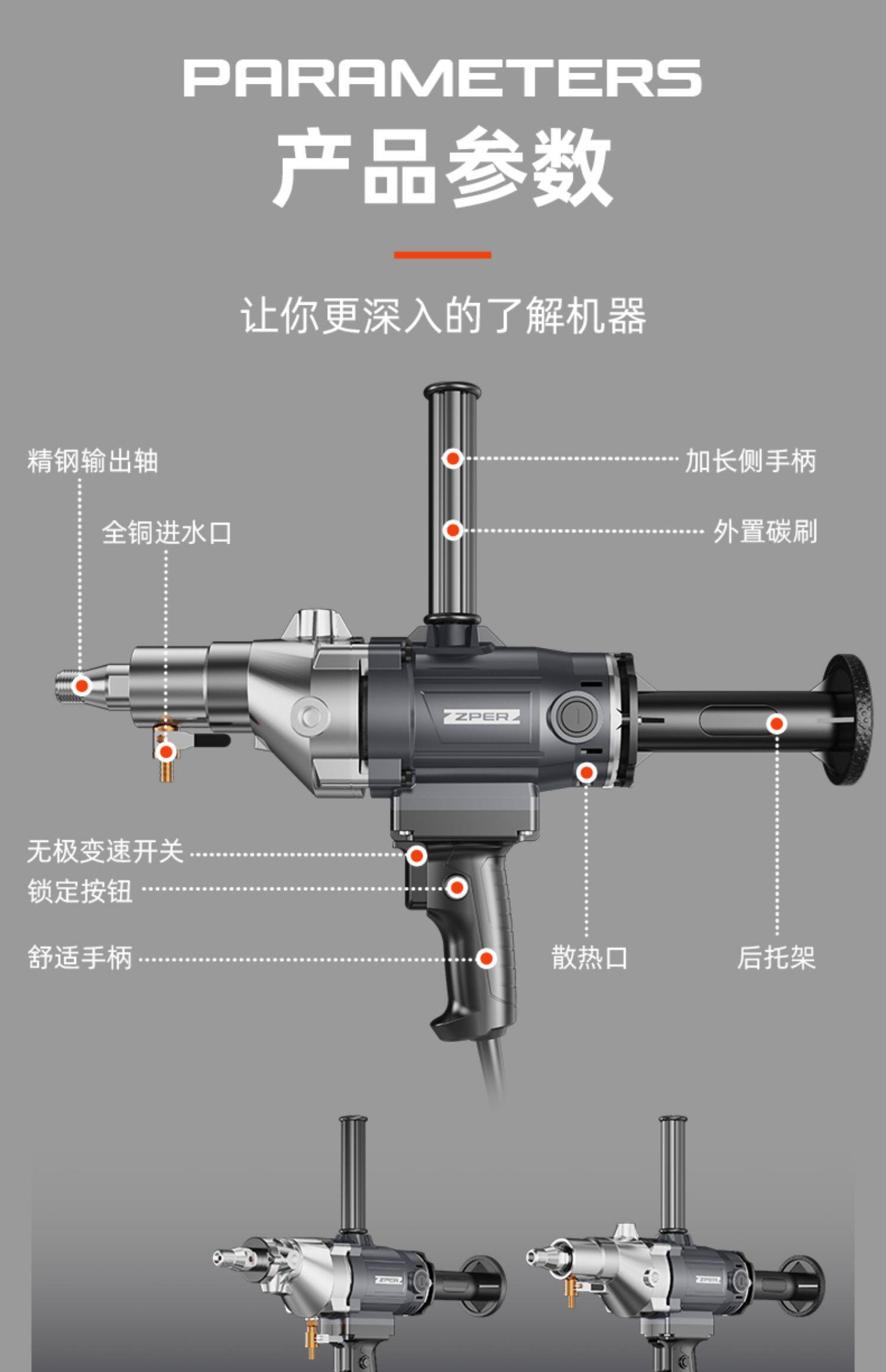 PARAMETERS
产品参数

让你更深入的了解机器

精钢输出轴
全铜进水口
加长侧手柄
外置碳刷
ZPER
无极变速开关
锁定按钮
舒适手柄
散热口
后托架
ZPER
ZPER