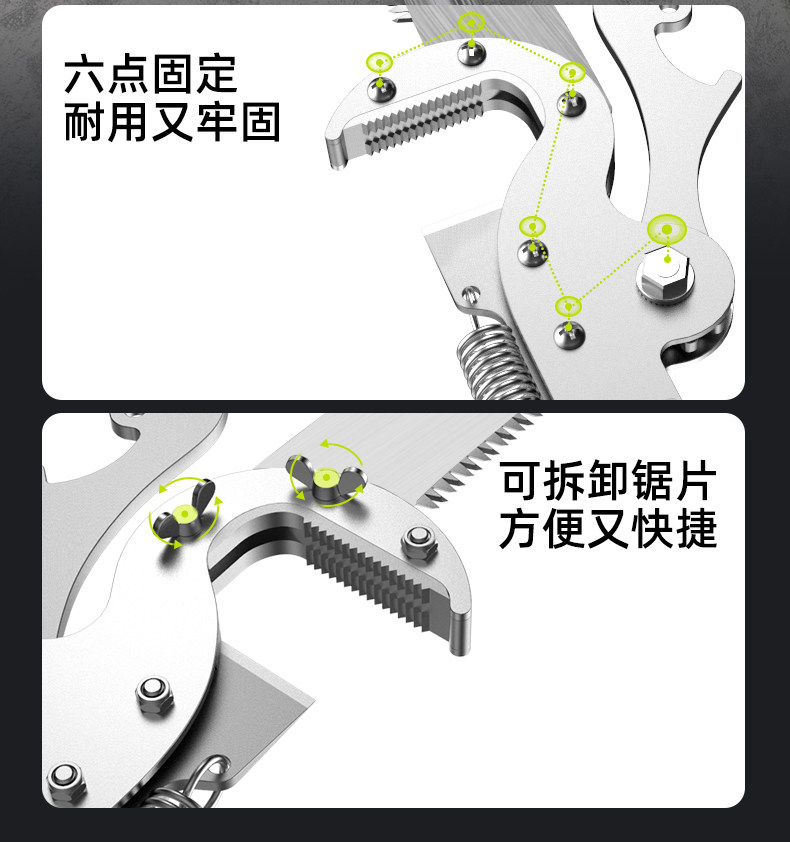 六点固定
耐用又牢固

可拆卸锯片
方便又快捷