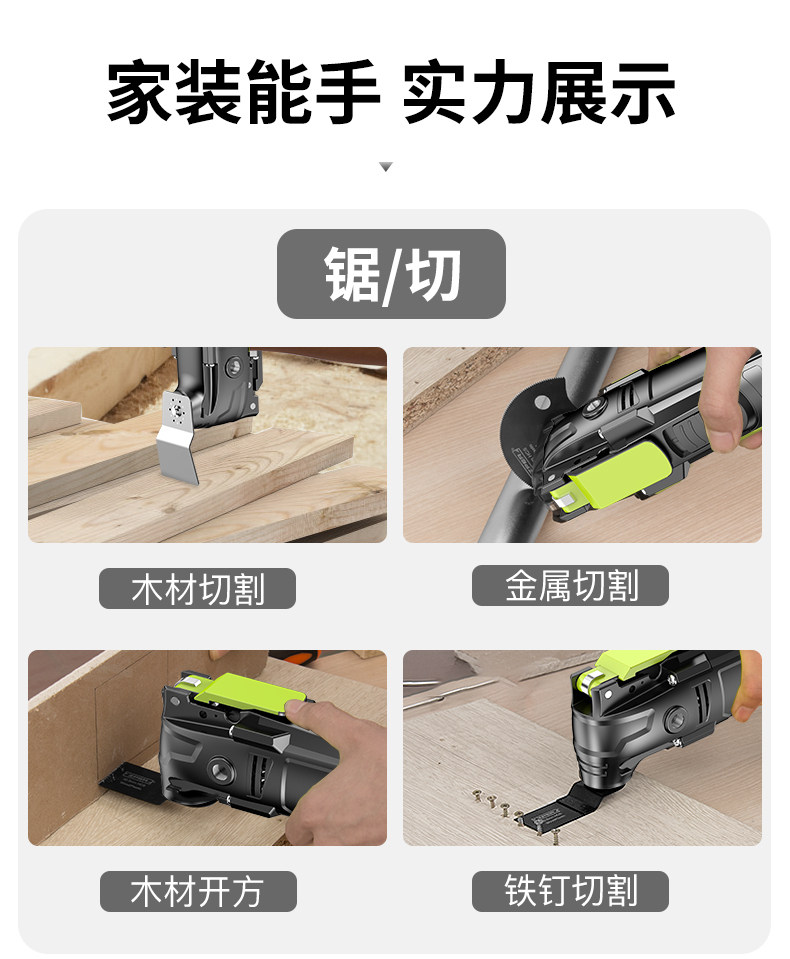 家装能手 实力展示

锯/切

木材切割

金属切割

木材开方

铁钉切割