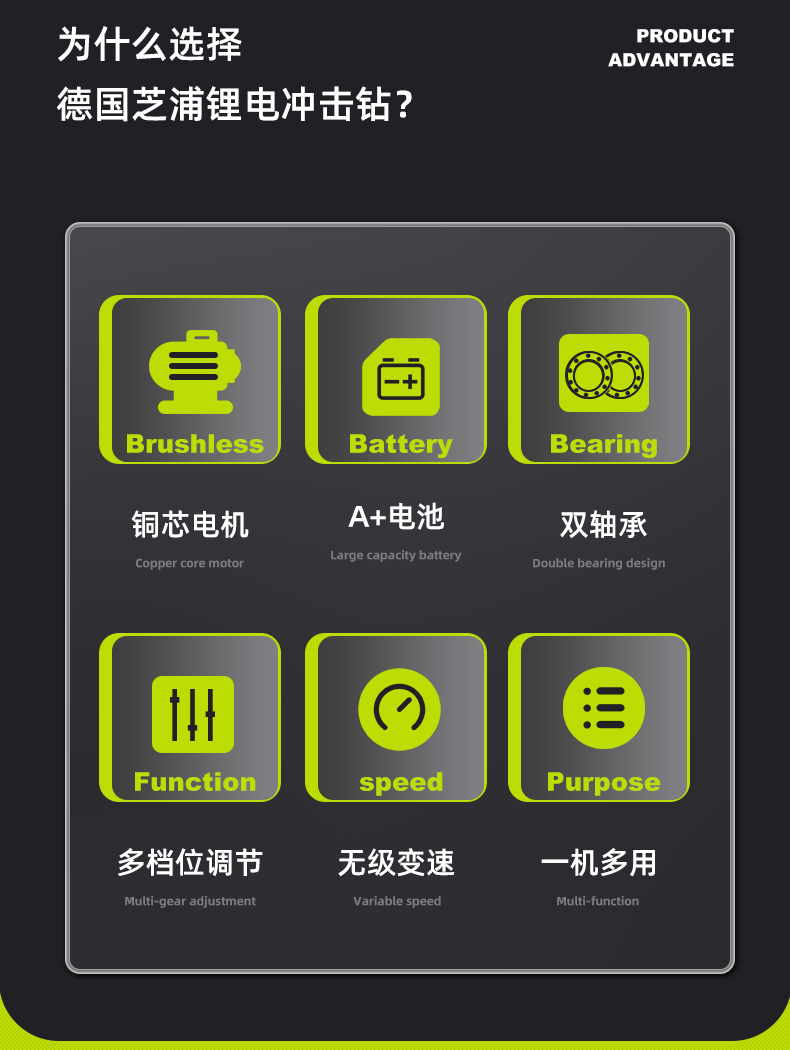 为什么选择
德国芝浦锂电冲击钻?

PRODUCT
ADVANTAGE

Brushless

铜芯电机

Copper core motor

Battery

A+电池

Large capacity battery

Bearing

双轴承

Double bearing design

Function

多档位调节

Multi-gear adjustment

speed

无级变速

Variable speed

Purpose

一机多用

Multi-function