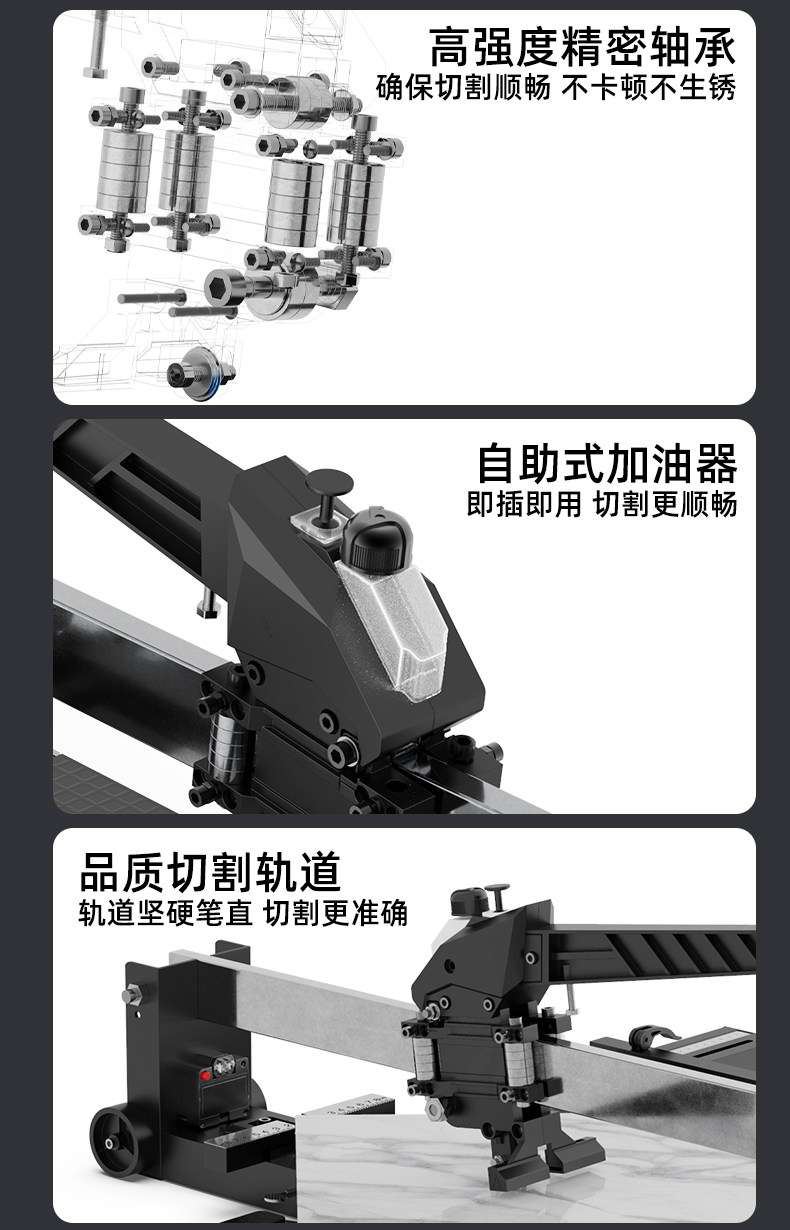 高强度精密轴承
确保切割顺畅 不卡顿不生锈

自助式加油器
即插即用 切割更顺畅

品质切割轨道
轨道坚硬笔直 切割更准确