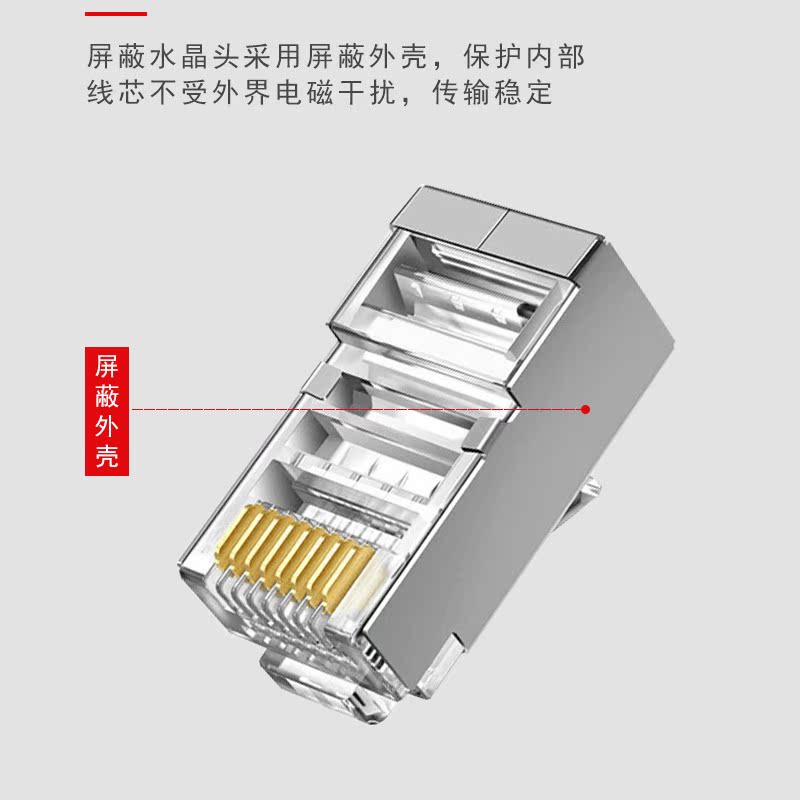 屏蔽水晶头采用屏蔽外壳，保护内部线芯不受外界电磁干扰，传输稳定

屏蔽外壳