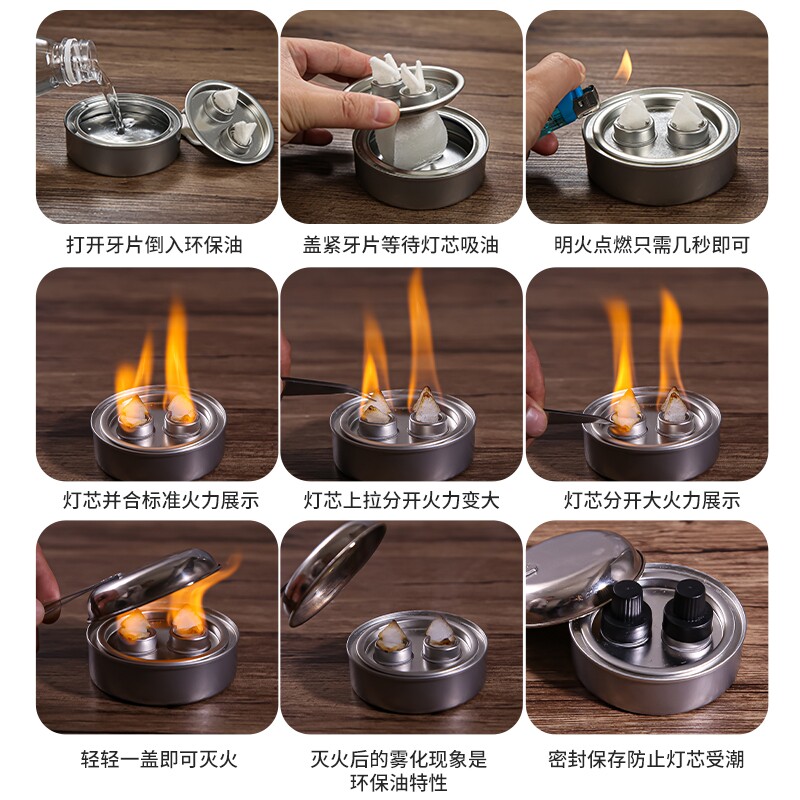 打开牙片倒入环保油

盖紧牙片等待灯芯吸油

明火点燃只需几秒即可

灯芯并合标准火力展示

灯芯上拉分开火力变大

灯芯分开大火力展示

轻轻一盖即可灭火

灭火后的雾化现象是环保油特性

密封保存防止灯芯受潮