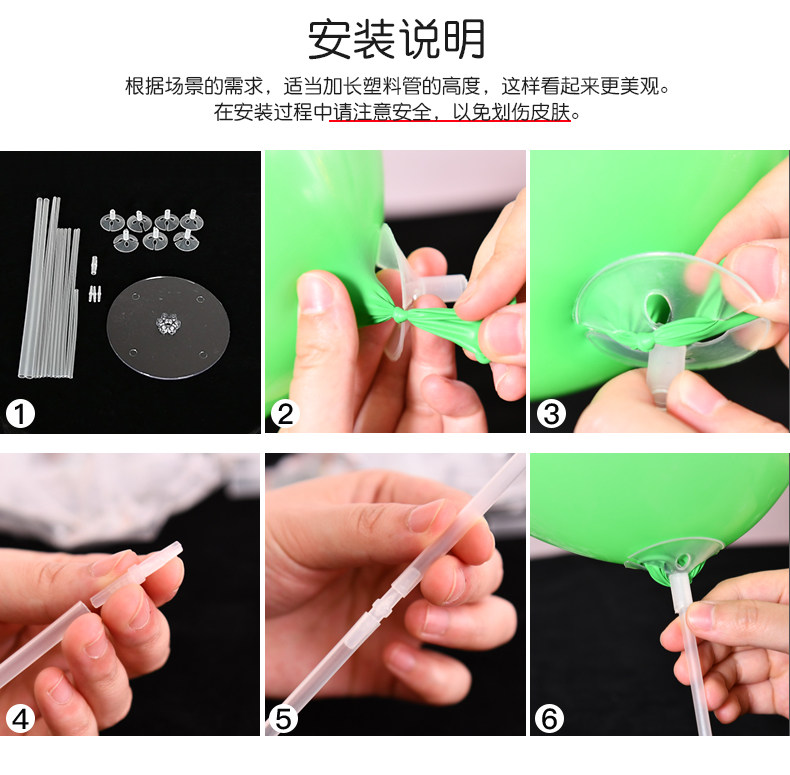 安装说明

根据场景的需求，适当加长塑料管的高度，这样看起来更美观。
在安装过程中请注意安全，以免划伤皮肤。

1

2

3

4

5

6