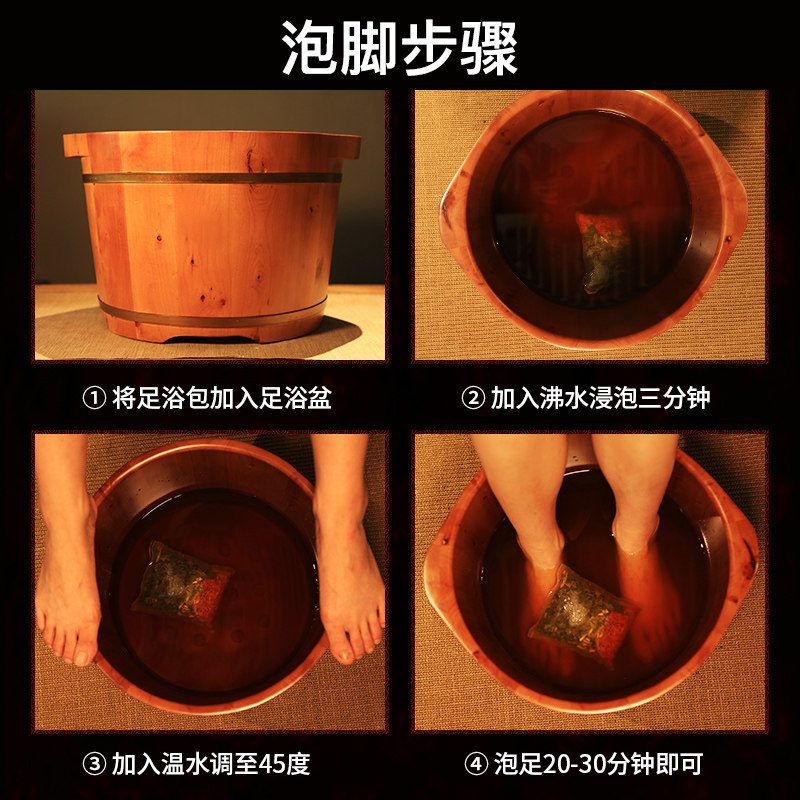 泡脚步骤

① 将足浴包加入足浴盆

② 加入沸水浸泡三分钟

③ 加入温水调至45度

④ 泡足20-30分钟即可