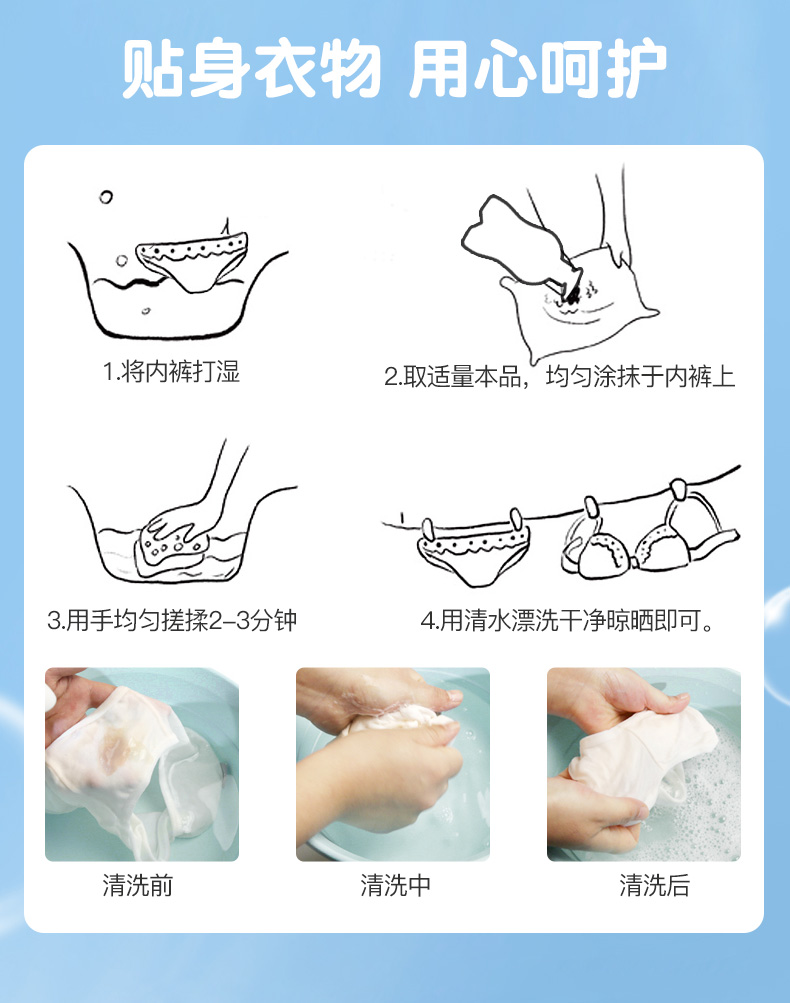 贴身衣物 用心呵护

1.将内裤打湿

2.取适量本品，均匀涂抹于内裤上

3.用手均匀搓揉2–3分钟

4.用清水漂洗干净晾晒即可。

清洗前

清洗中

清洗后