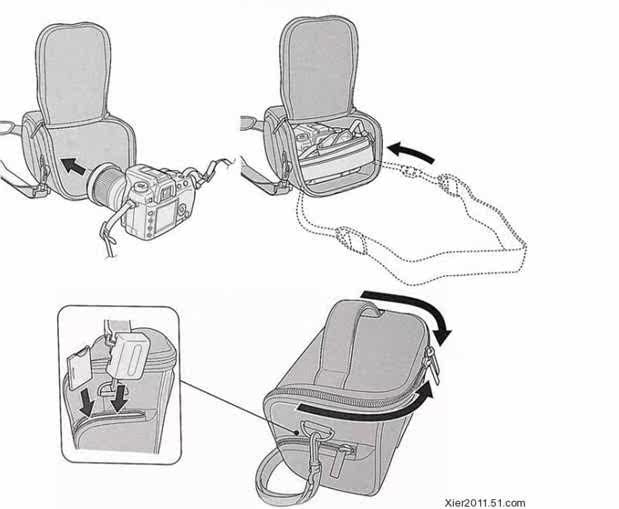 Xier2011.51.com