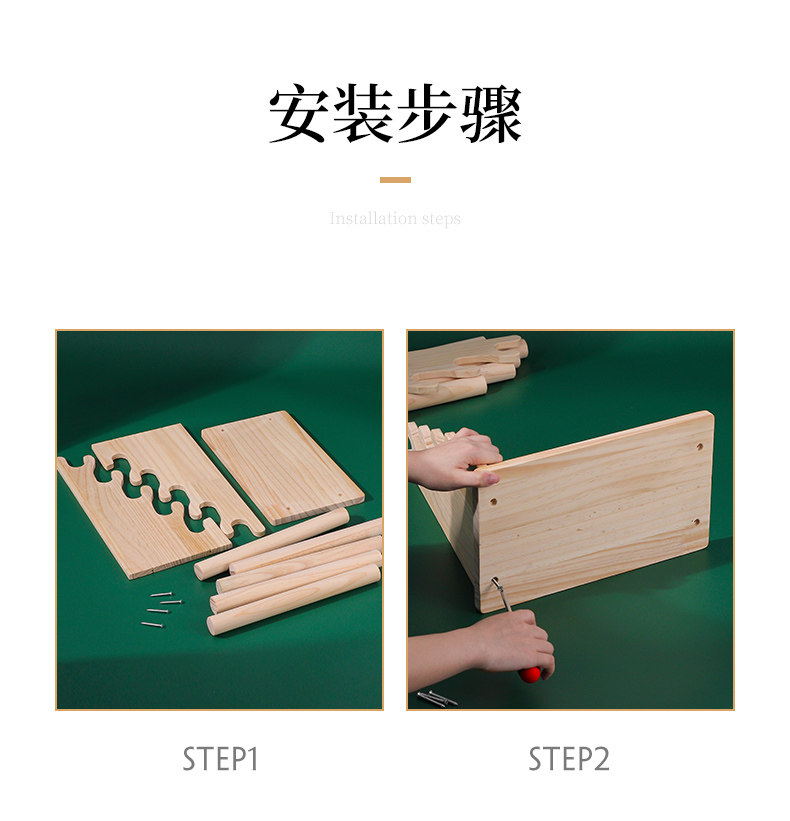 安装步骤

Installation steps

STEP1

STEP2