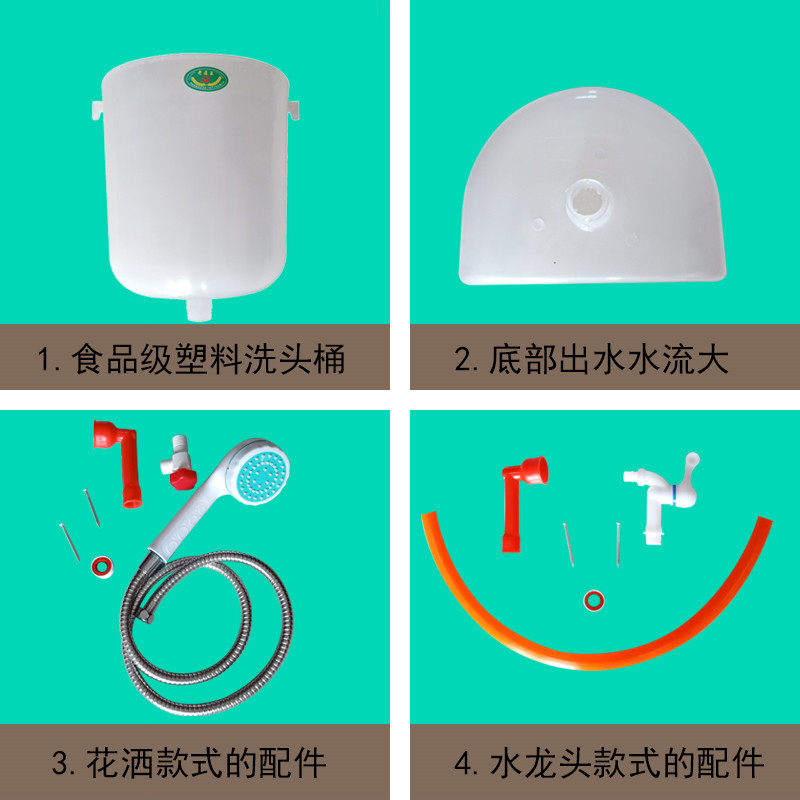 1. 食品级塑料洗头桶

2. 底部出水水流大

3. 花洒款式的配件

4. 水龙头款式的配件