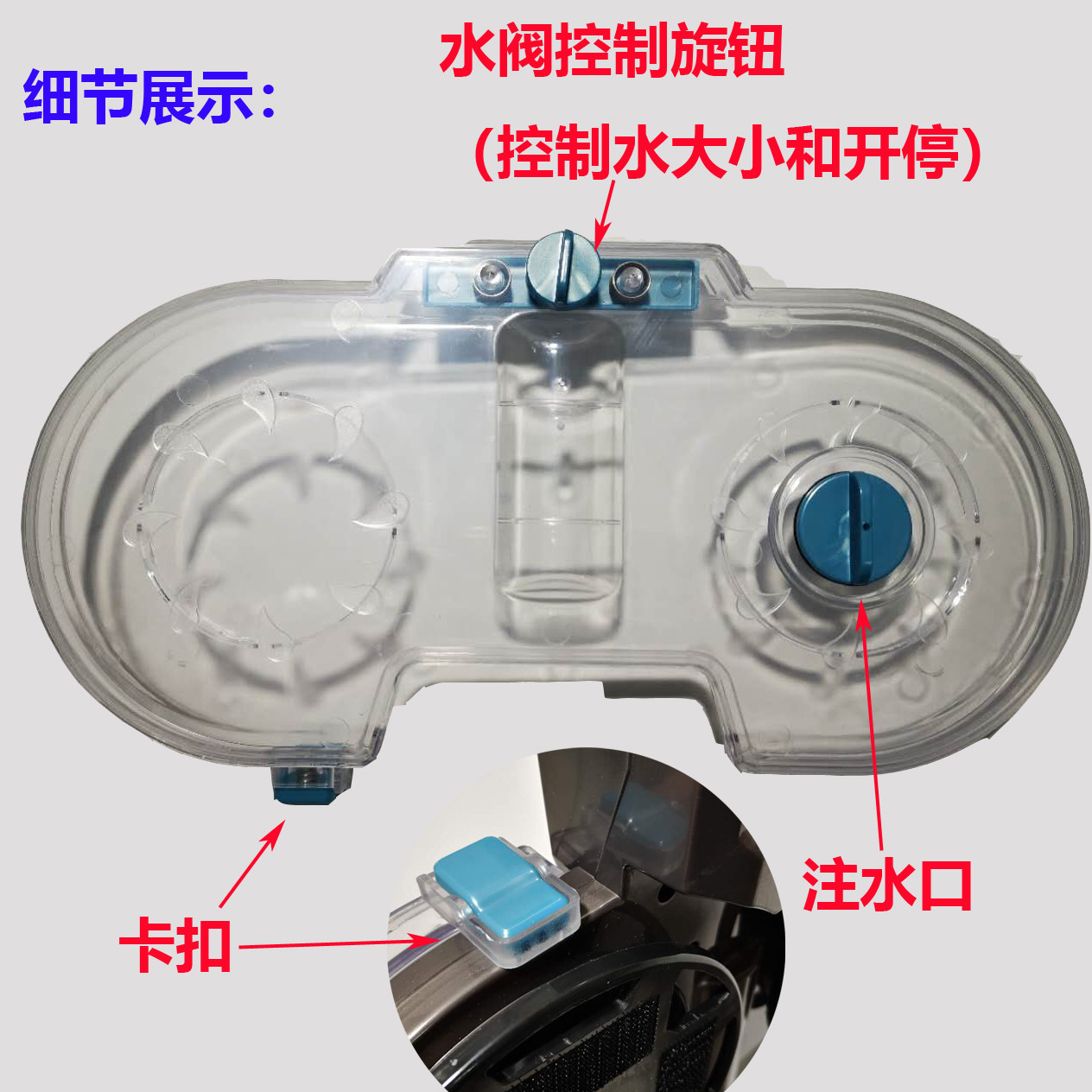 细节展示：

水阀控制旋钮

(控制水大小和开停)

注水口

卡扣