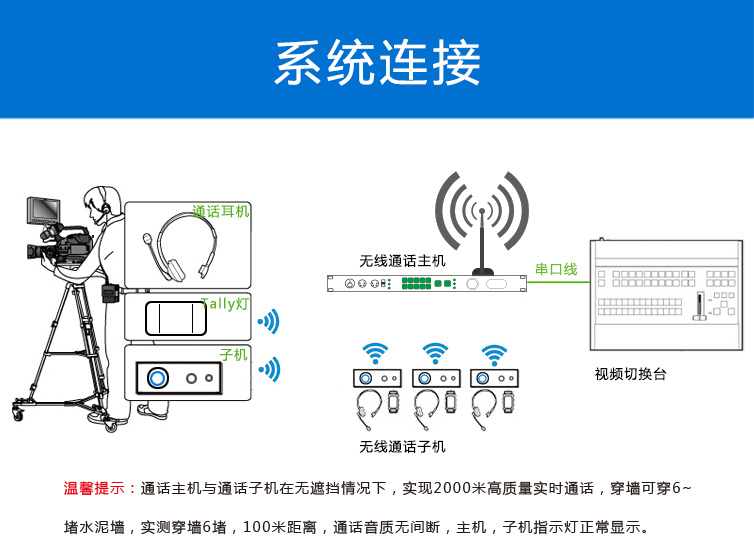 系统连接

通话耳机

Tally灯

子机

无线通话主机

串口线

视频切换台

无线通话子机

温馨提示：通话主机与通话子机在无遮挡情况下，实现2000米高质量实时通话，穿墙可穿6~堵水泥墙，实测穿墙6堵，100米距离，通话音质无间断，主机，子机指示灯正常显示。