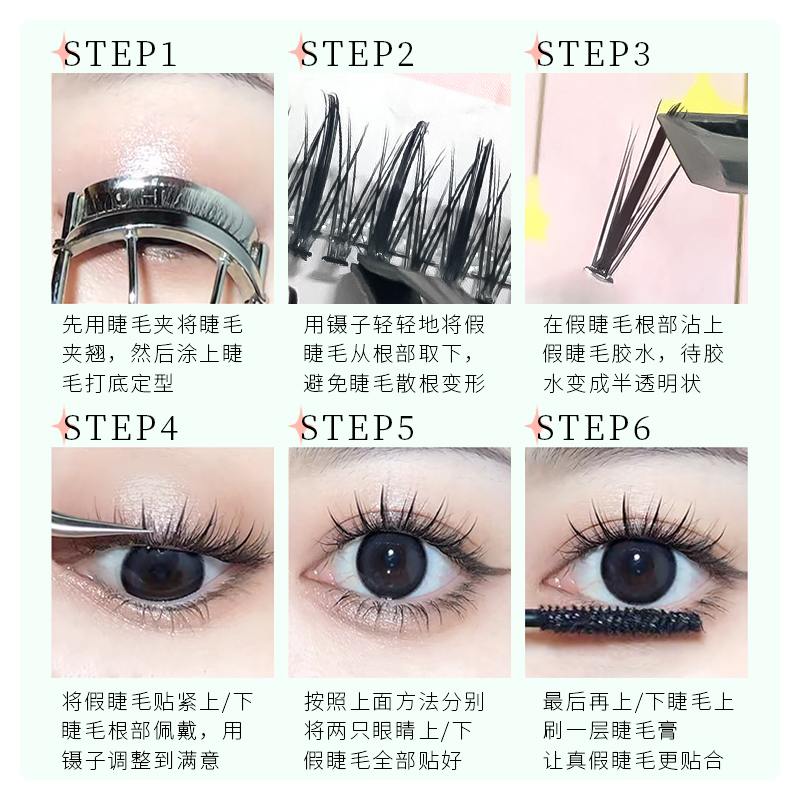 STEP1

先用睫毛夹将睫毛夹翘，然后涂上睫毛打底定型

STEP2

用镊子轻轻地将假睫毛从根部取下，避免睫毛散根变形

STEP3

在假睫毛根部沾上假睫毛胶水，待胶水变成半透明状

STEP4

将假睫毛贴紧上/下睫毛根部佩戴，用镊子调整到满意

STEP5

按照上面方法分别将两只眼睛上/下假睫毛全部贴好

STEP6

最后再上/下睫毛上刷一层睫毛膏让真假睫毛更贴合