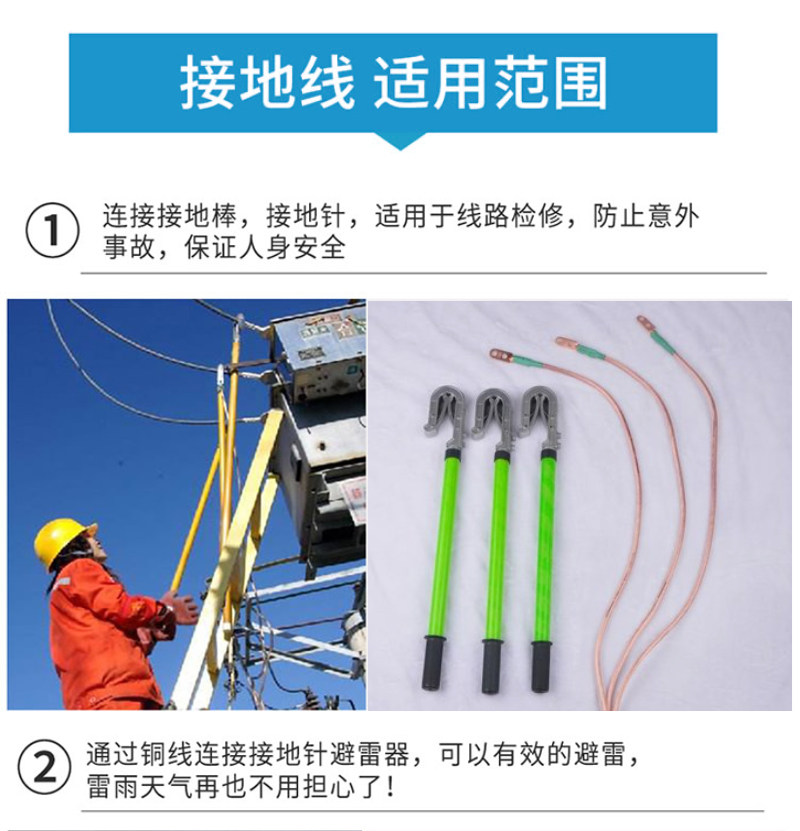 接地线 适用范围

① 连接接地棒，接地针，适用于线路检修，防止意外事故，保证人身安全

② 通过铜线连接接地针避雷器，可以有效的避雷，雷雨天气再也不用担心了！