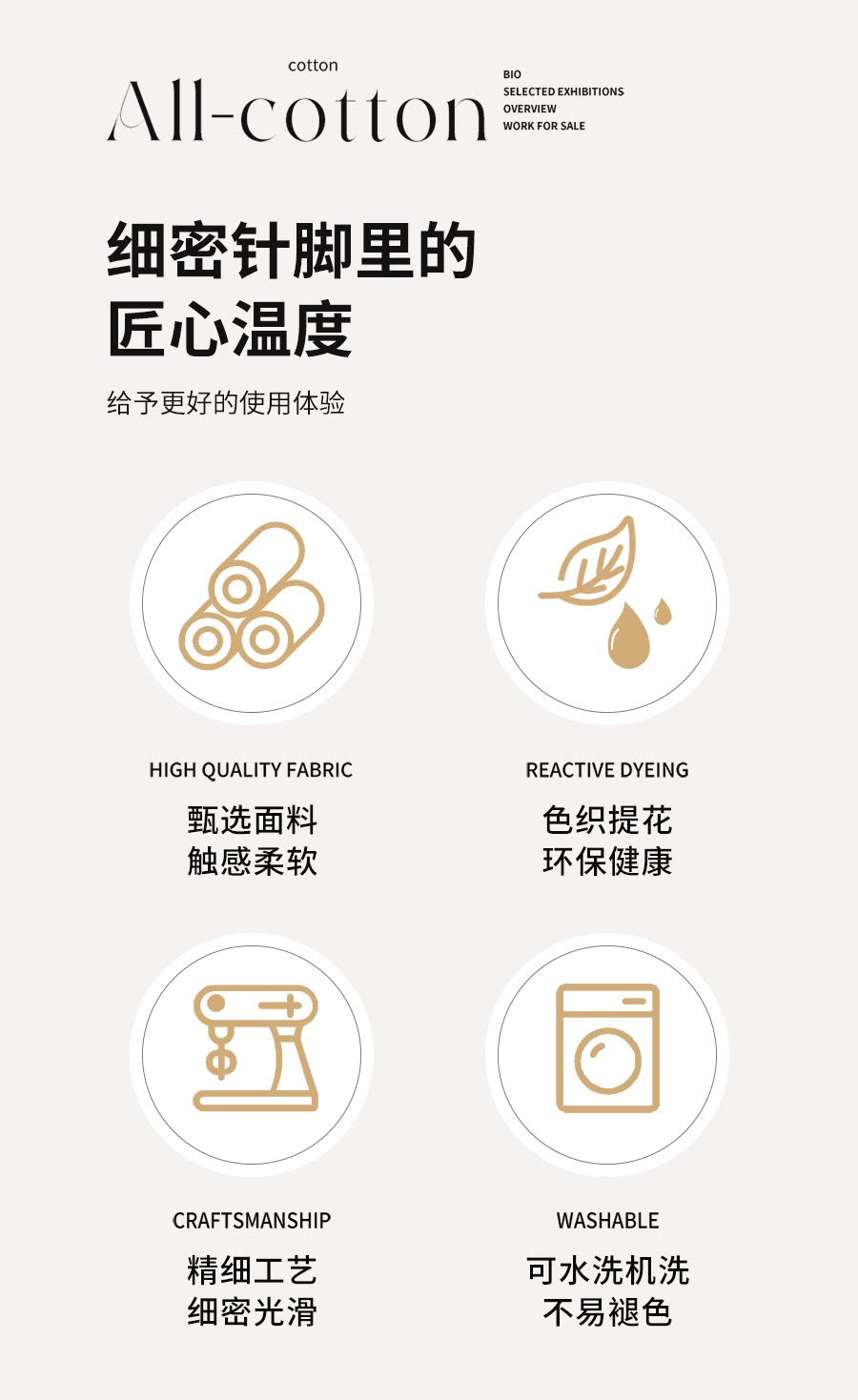 cotton
All-cotton

BIO
SELECTED EXHIBITIONS
OVERVIEW
WORK FOR SALE

细密针脚里的
匠心温度

给予更好的使用体验

HIGH QUALITY FABRIC
甄选面料
触感柔软

REACTIVE DYEING
色织提花
环保健康

CRAFTSMANSHIP
精细工艺
细密光滑

WASHABLE
可水洗机洗
不易褪色