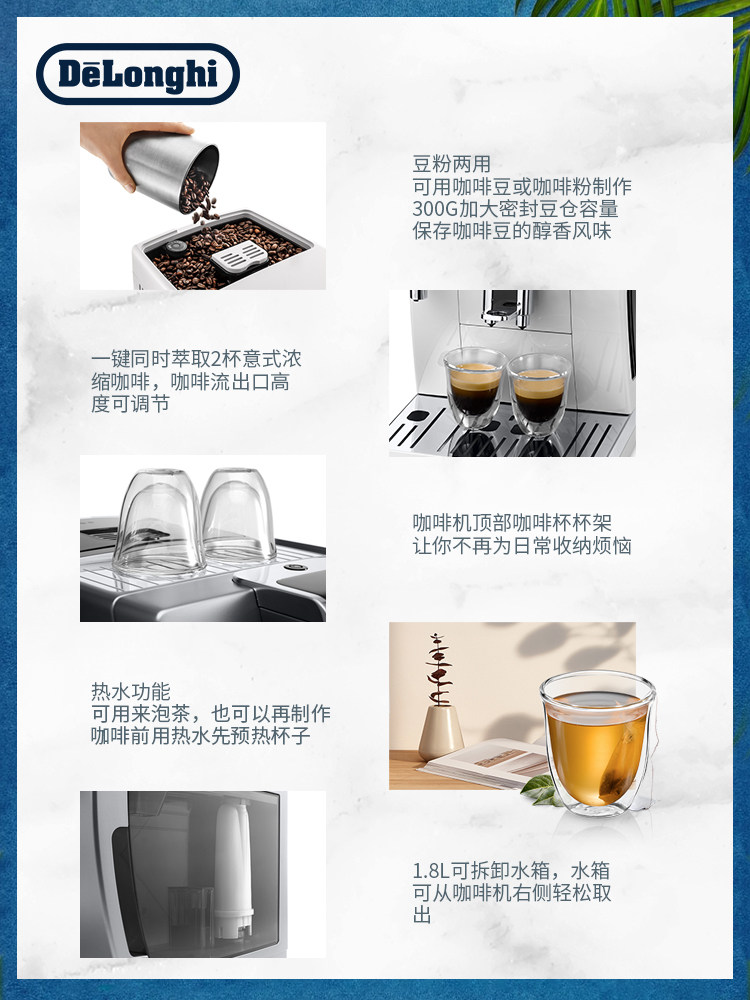 DēLonghi

豆粉两用
可用咖啡豆或咖啡粉制作
300G加大密封豆仓容量
保存咖啡豆的醇香风味

一键同时萃取2杯意式浓缩咖啡，咖啡流出口高度可调节

咖啡机顶部咖啡杯杯架
让你不再为日常收纳烦恼

热水功能
可用来泡茶，也可以再制作咖啡前用热水先预热杯子

1.8L可拆卸水箱，水箱可从咖啡机右侧轻松取出