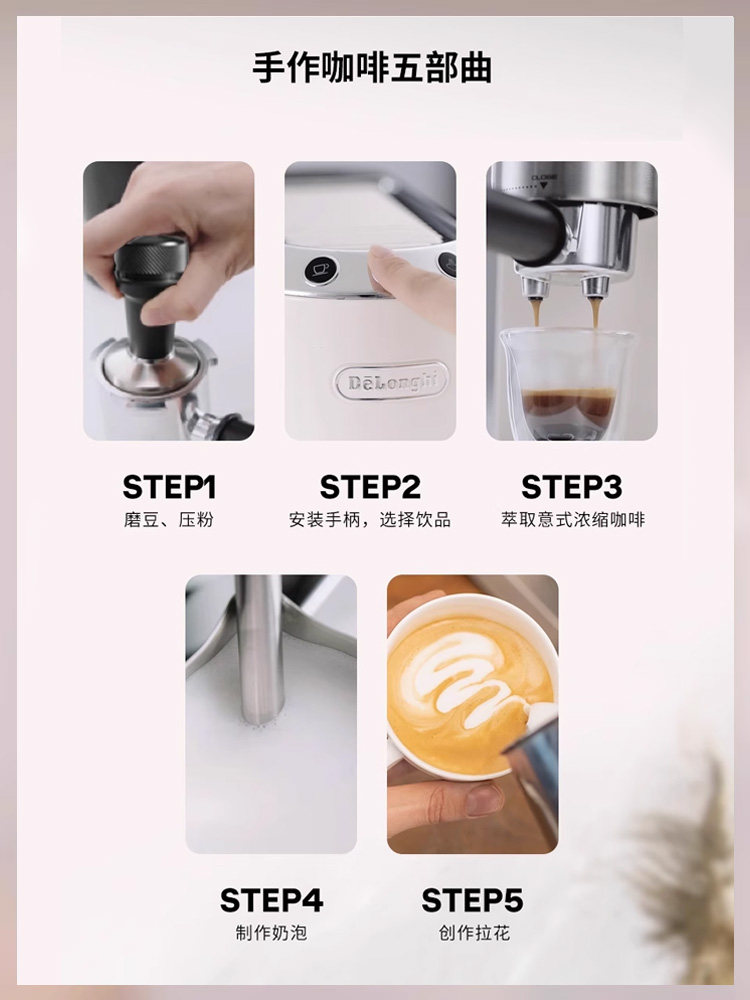 手作咖啡五部曲

CLOSE

DēLonghi

STEP1
磨豆、压粉

STEP2
安装手柄，选择饮品

STEP3
萃取意式浓缩咖啡

STEP4
制作奶泡

STEP5
创作拉花