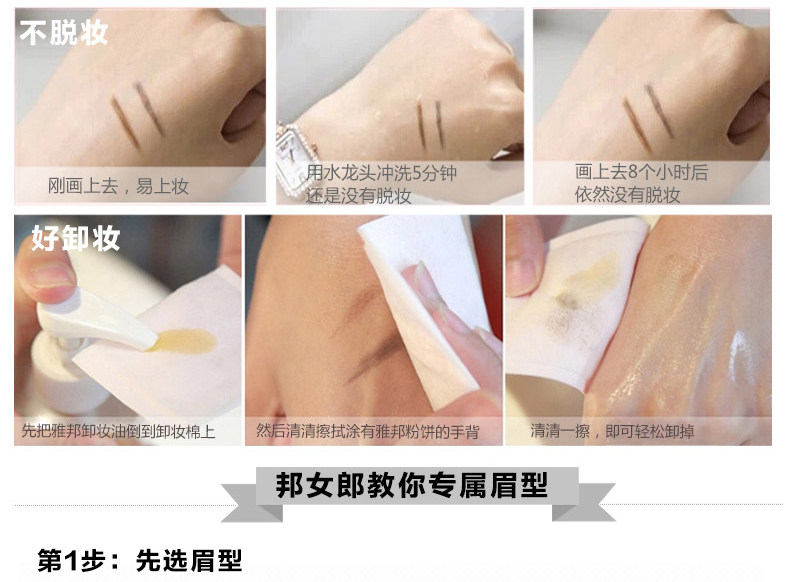 不脱妆

刚画上去，易上妆

用水龙头冲洗5分钟
还是没有脱妆

画上去8个小时后
依然没有脱妆

好卸妆

先把雅邦卸妆油倒到卸妆棉上

然后清清擦拭涂有雅邦粉饼的手背

清清一擦，即可轻松卸掉

邦女郎教你专属眉型

第1步：先选眉型