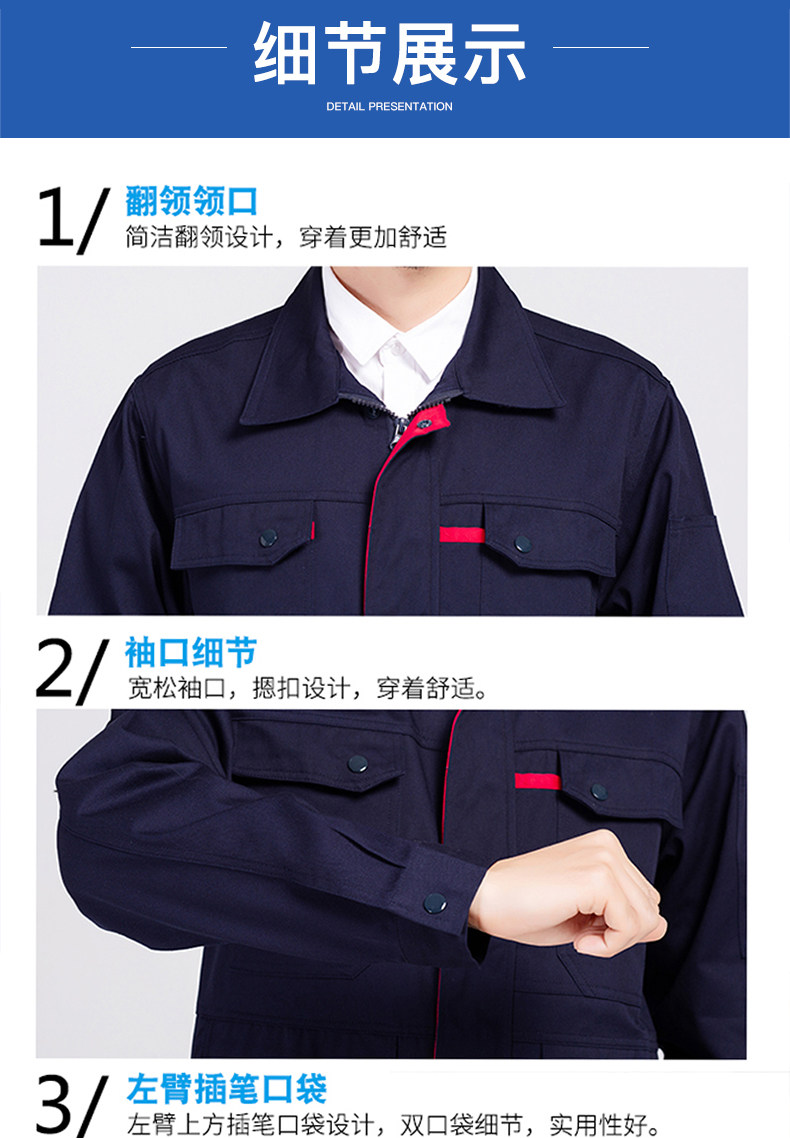 细节展示

DETAIL PRESENTATION

1/ 翻领领口

简洁翻领设计，穿着更加舒适

2/ 袖口细节

宽松袖口，摁扣设计，穿着舒适。

3/ 左臂插笔口袋

左臂上方插笔口袋设计，双口袋细节，实用性好。