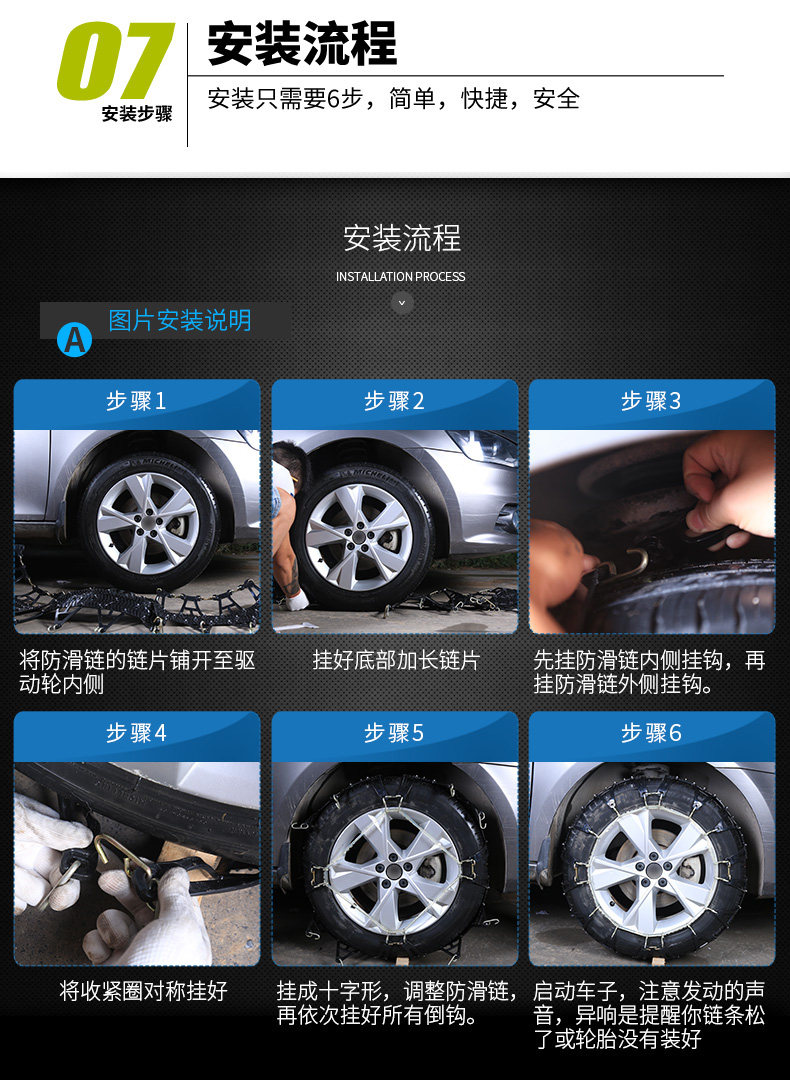 07
安装步骤

安装流程
安装只需要6步，简单，快捷，安全

安装流程
INSTALLATION PROCESS

A 图片安装说明

步骤1
将防滑链的链片铺开至驱动轮内侧

步骤2
挂好底部加长链片

步骤3
先挂防滑链内侧挂钩，再挂防滑链外侧挂钩。

步骤4
将收紧圈对称挂好

步骤5
挂成十字形，调整防滑链，再依次挂好所有倒钩。

步骤6
启动车子，注意发动的声音，异响是提醒你链条松了或轮胎没有装好