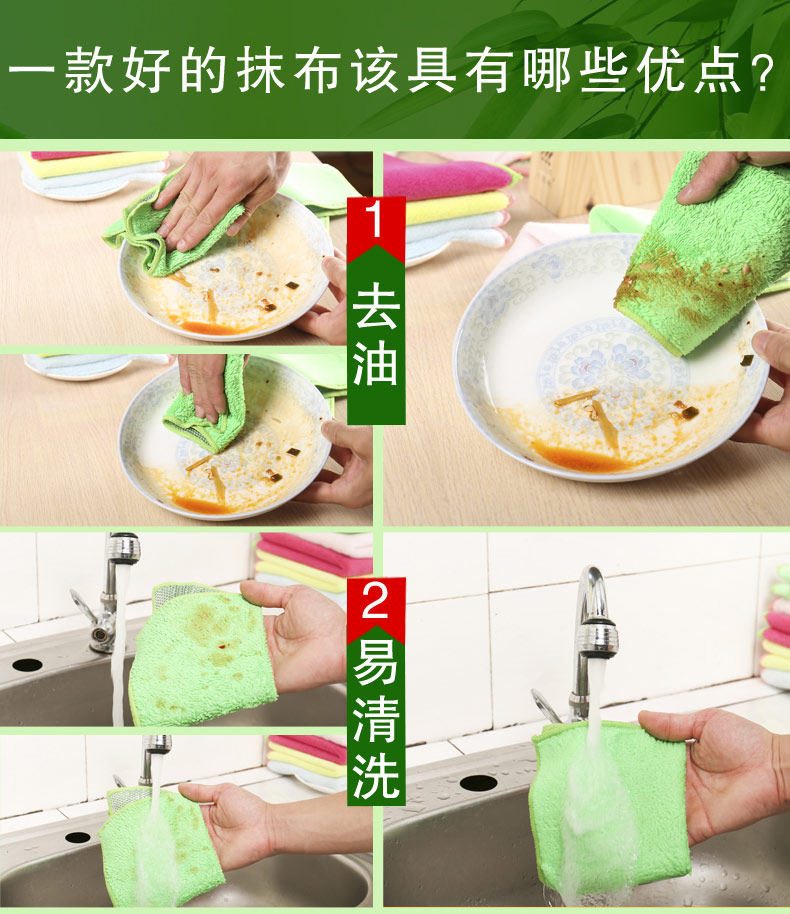 一款好的抹布该具有哪些优点？

1
去油

2
易清洗