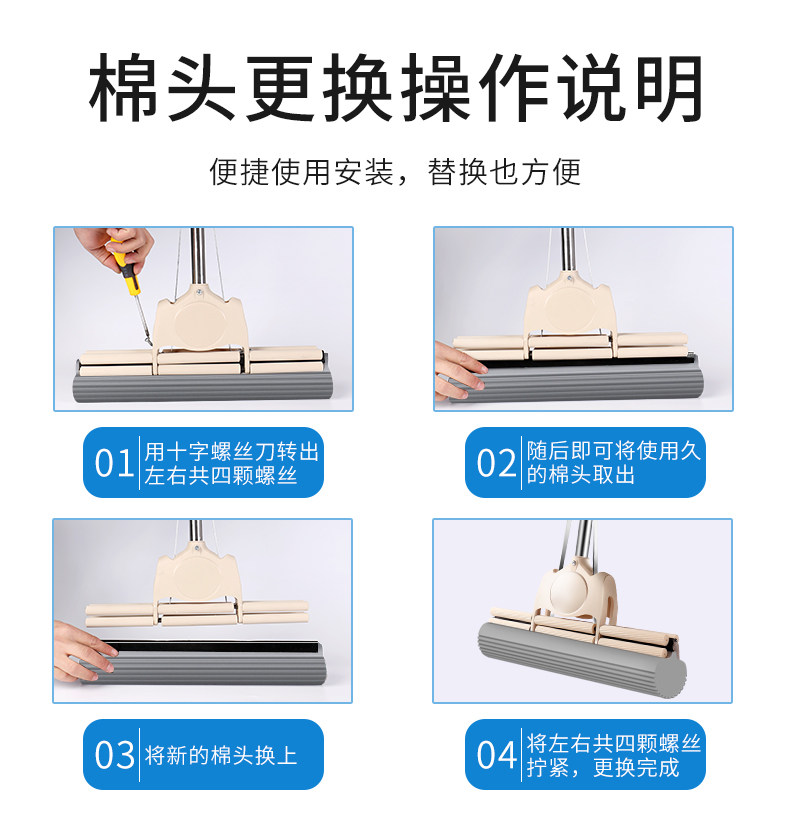 棉头更换操作说明

便捷使用安装，替换也方便

01 用十字螺丝刀转出左右共四颗螺丝

02 随后即可将使用久的棉头取出

03 将新的棉头换上

04 将左右共四颗螺丝拧紧，更换完成