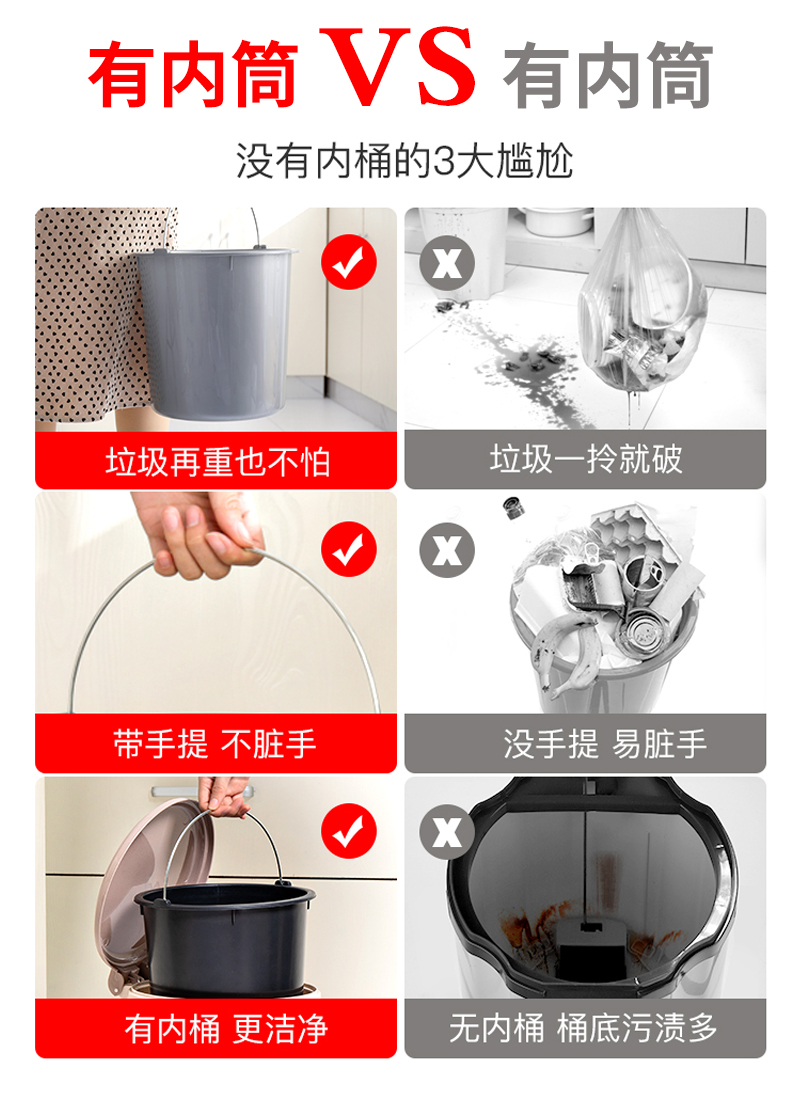 有内筒 VS 有内筒

没有内桶的3大尴尬

垃圾再重也不怕

垃圾一拎就破

带手提 不脏手

没手提 易脏手

有内桶 更洁净

无内桶 桶底污渍多