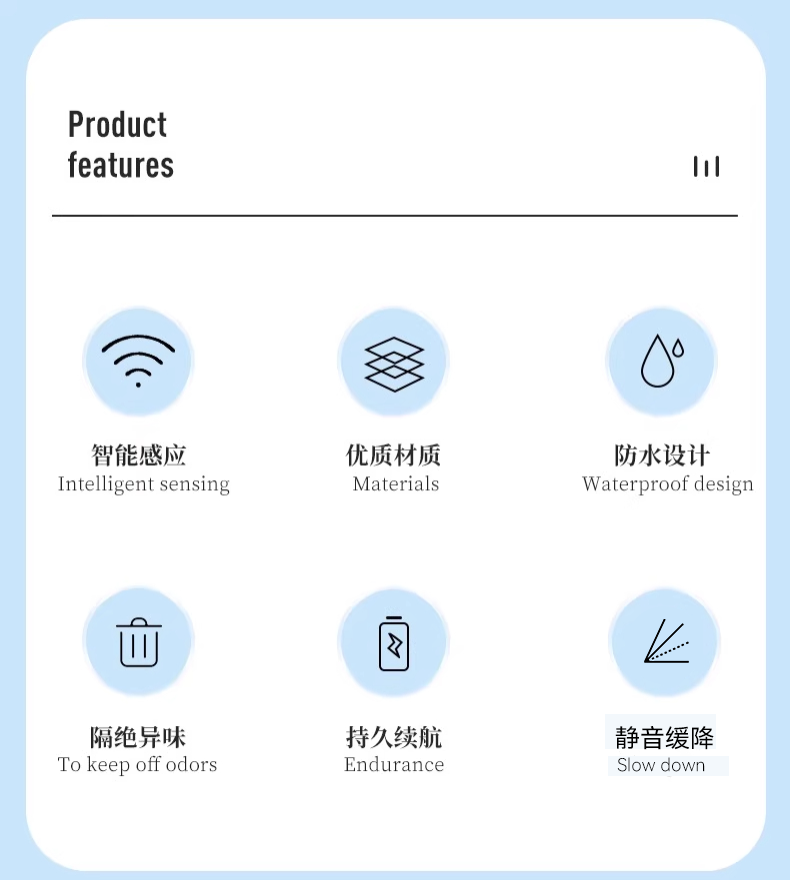 Product
features

智能感应
Intelligent sensing

优质材质
Materials

防水设计
Waterproof design

隔绝异味
To keep off odors

持久续航
Endurance

静音缓降
Slow down