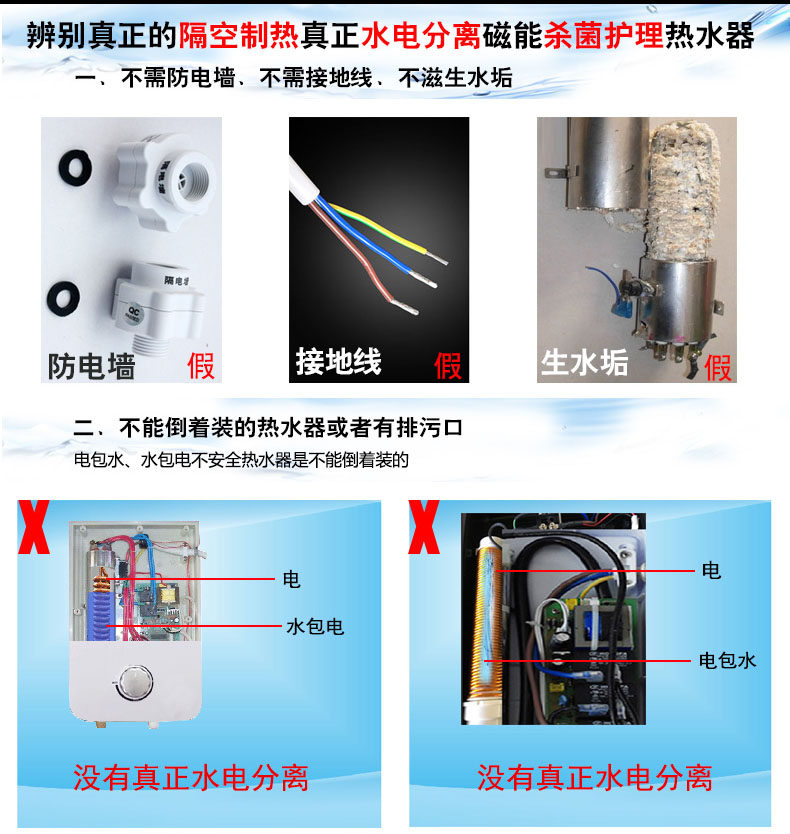 辨别真正的隔空制热真正水电分离磁能杀菌护理热水器

一、不需防电墙、不需接地线、不滋生水垢

隔电墙

隔电墙

QC

防电墙 假

接地线 假

生水垢 假

二、不能倒着装的热水器或者有排污口

电包水、水包电不安全热水器是不能倒着装的

X

电

水包电

没有真正水电分离

X

电

电包水

没有真正水电分离