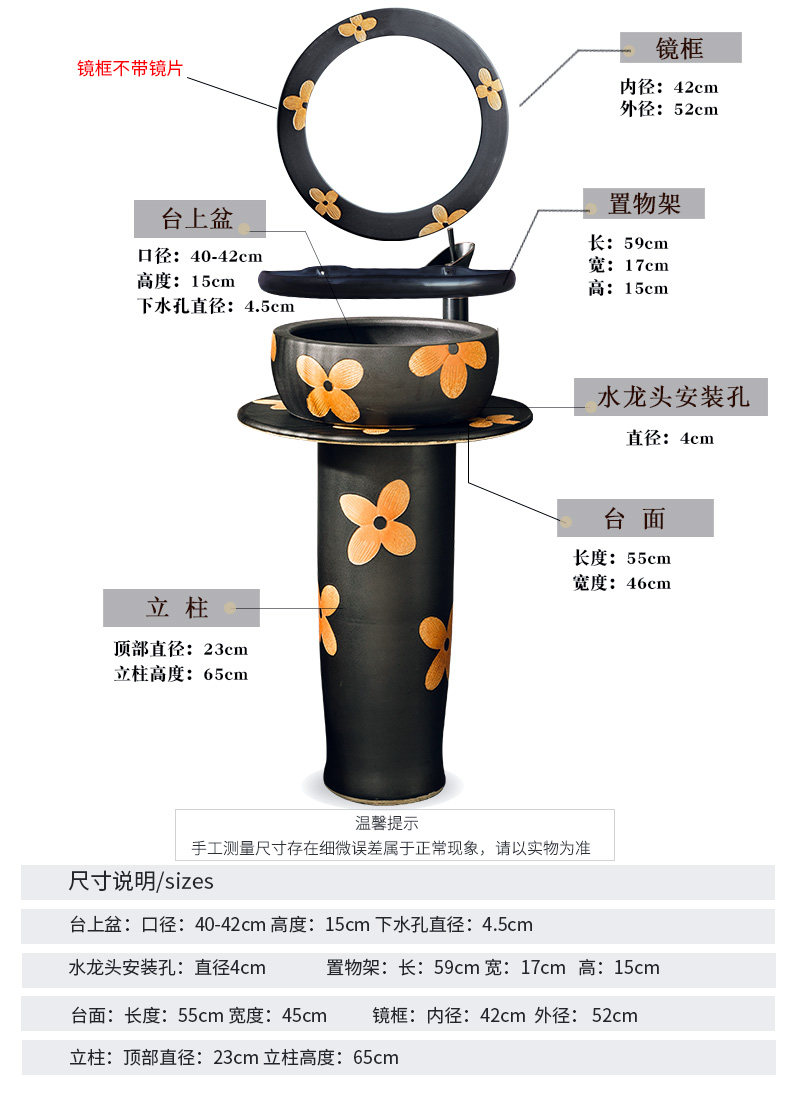 镜框不带镜片

镜框
内径：42cm
外径：52cm

台上盆
口径：40-42cm
高度：15cm
下水孔直径：4.5cm

置物架
长：59cm
宽：17cm
高：15cm

水龙头安装孔
直径：4cm

台 面
长度：55cm
宽度：46cm

立 柱
顶部直径：23cm
立柱高度：65cm

温馨提示
手工测量尺寸存在细微误差属于正常现象，请以实物为准

尺寸说明/sizes

台上盆：口径：40-42cm 高度：15cm 下水孔直径：4.5cm

水龙头安装孔：直径4cm 置物架：长：59cm 宽：17cm 高：15cm

台面：长度：55cm 宽度：45cm 镜框：内径：42cm 外径：52cm

立柱：顶部直径：23cm 立柱高度：65cm