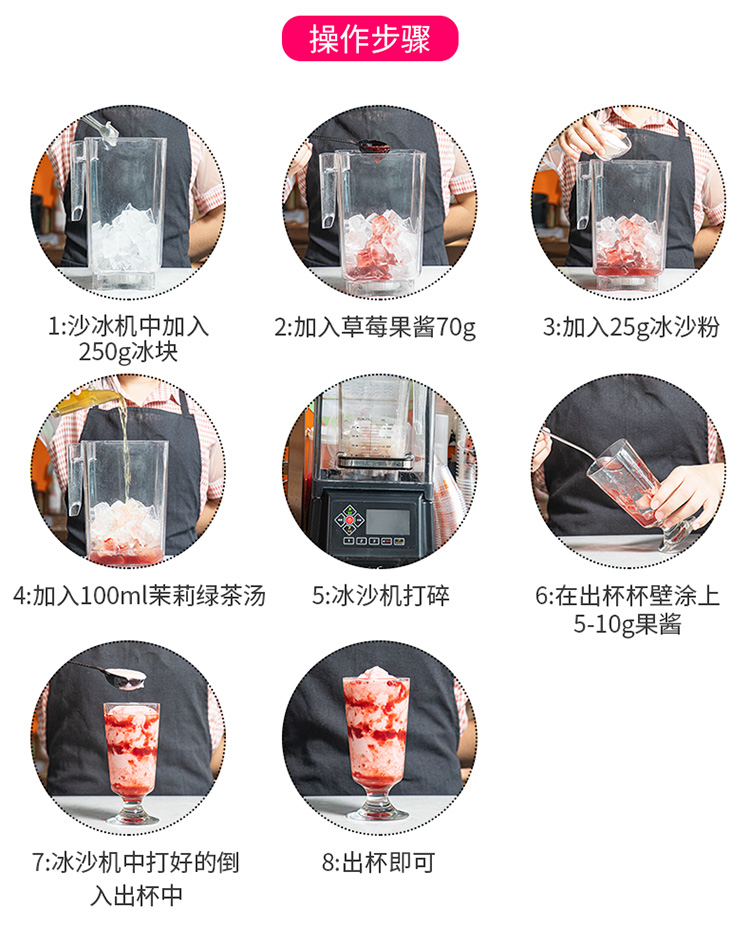 操作步骤

1:沙冰机中加入250g冰块

2:加入草莓果酱70g

3:加入25g冰沙粉

4:加入100ml茉莉绿茶汤

5:冰沙机打碎

6:在出杯杯壁涂上5-10g果酱

7:冰沙机中打好的倒入出杯中

8:出杯即可