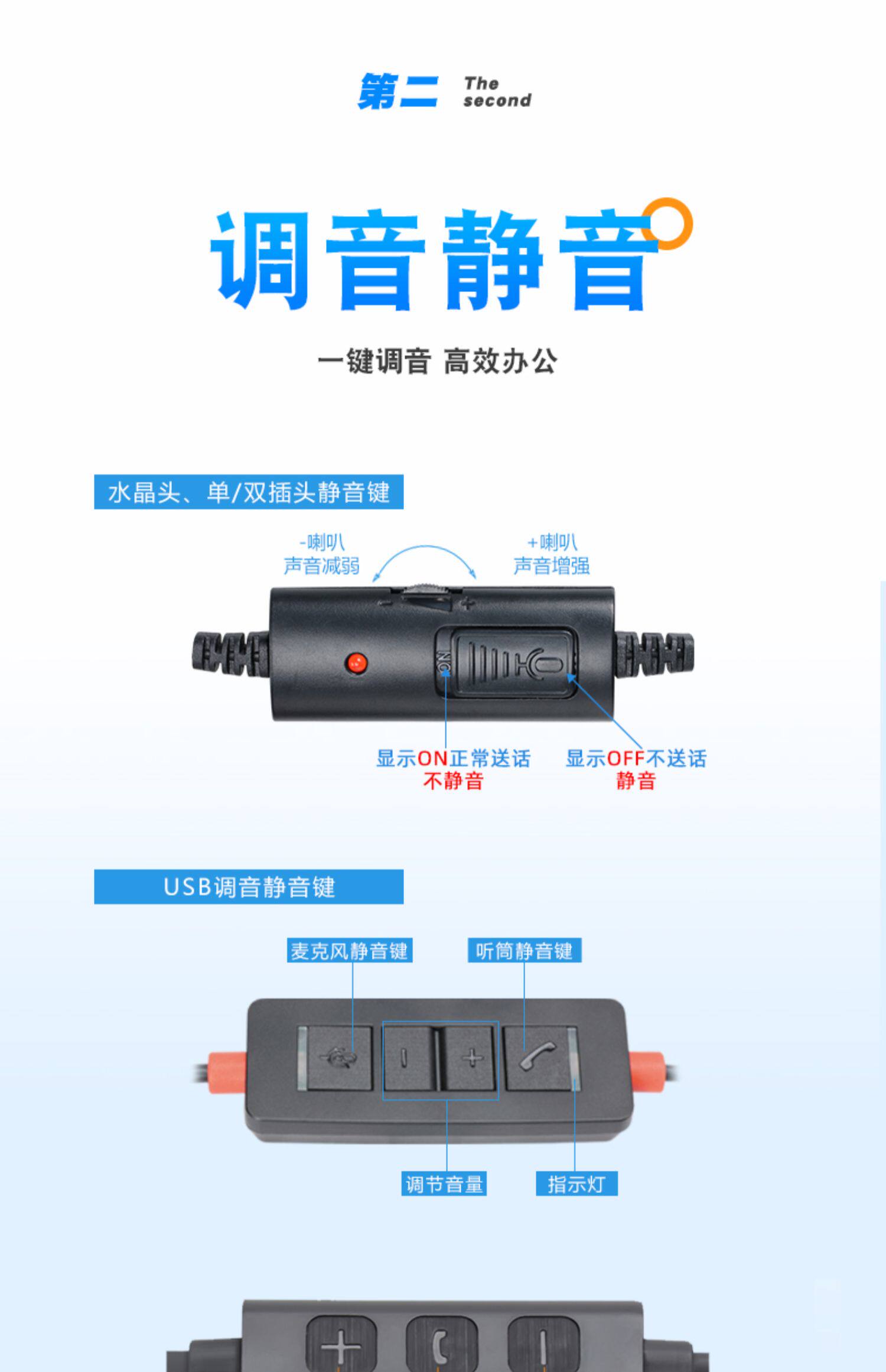 第二 The second

调音静音

一键调音 高效办公

水晶头、单/双插头静音键

-喇叭
声音减弱

+喇叭
声音增强

ON

显示ON正常送话
不静音

显示OFF不送话
静音

USB调音静音键

麦克风静音键

听筒静音键

调节音量

指示灯