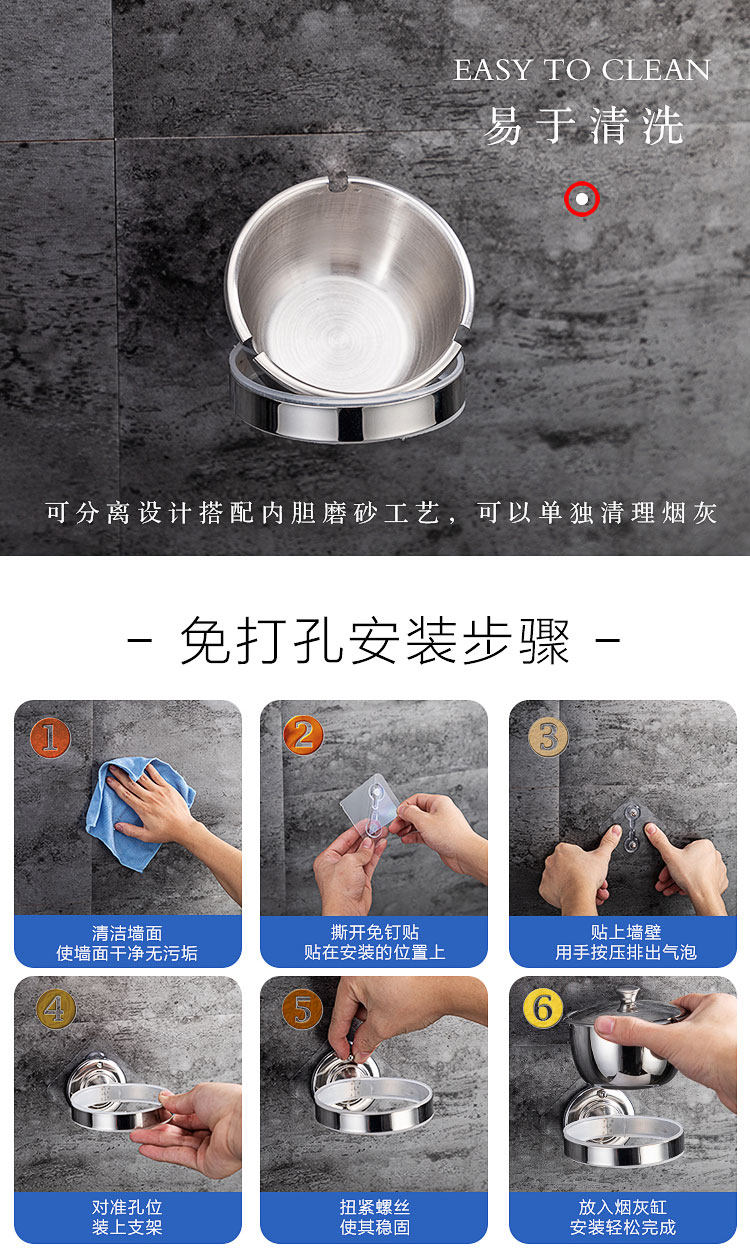 EASY TO CLEAN
易于清洗

可分离设计搭配内胆磨砂工艺，可以单独清理烟灰

- 免打孔安装步骤 -

1
清洁墙面
使墙面干净无污垢

2
撕开免钉贴
贴在安装的位置上

3
贴上墙壁
用手按压排出气泡

4
对准孔位
装上支架

5
扭紧螺丝
使其稳固

6
放入烟灰缸
安装轻松完成