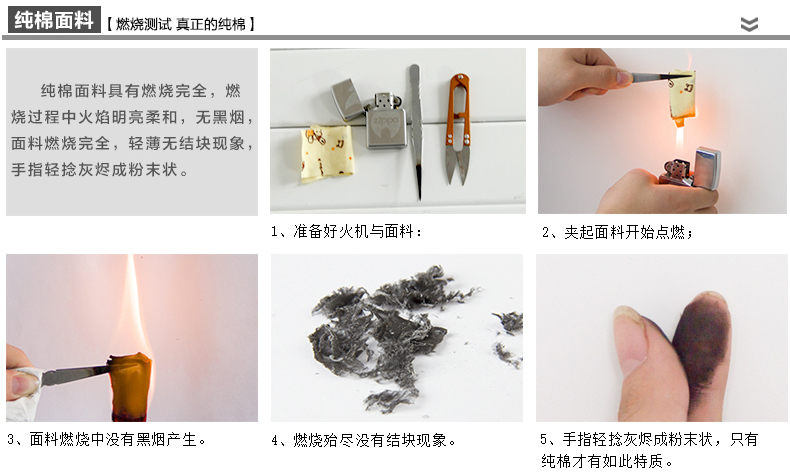 纯棉面料 【燃烧测试 真正的纯棉】

纯棉面料具有燃烧完全，燃烧过程中火焰明亮柔和，无黑烟，面料燃烧完全，轻薄无结块现象，手指轻捻灰烬成粉末状。

zippo

1、准备好火机与面料：

2、夹起面料开始点燃；

3、面料燃烧中没有黑烟产生。

4、燃烧殆尽没有结块现象。

5、手指轻捻灰烬成粉末状，只有纯棉才有如此特质。