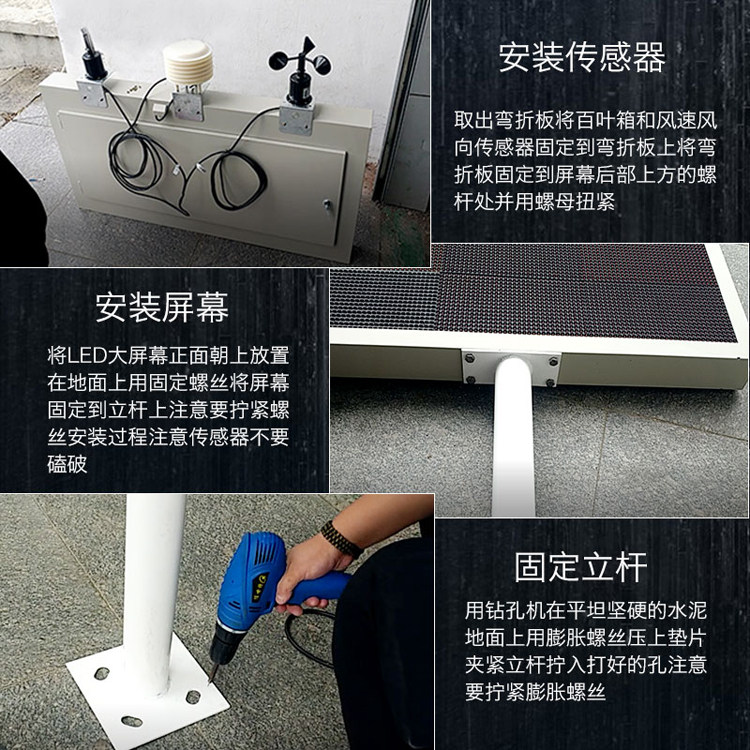 安装传感器

取出弯折板将百叶箱和风速风向传感器固定到弯折板上将弯折板固定到屏幕后部上方的螺杆处并用螺母扭紧

安装屏幕

将LED大屏幕正面朝上放置在地面上用固定螺丝将屏幕固定到立杆上注意要拧紧螺丝安装过程注意传感器不要磕破

固定立杆

用钻孔机在平坦坚硬的水泥地面上用膨胀螺丝压上垫片夹紧立杆拧入打好的孔注意要拧紧膨胀螺丝