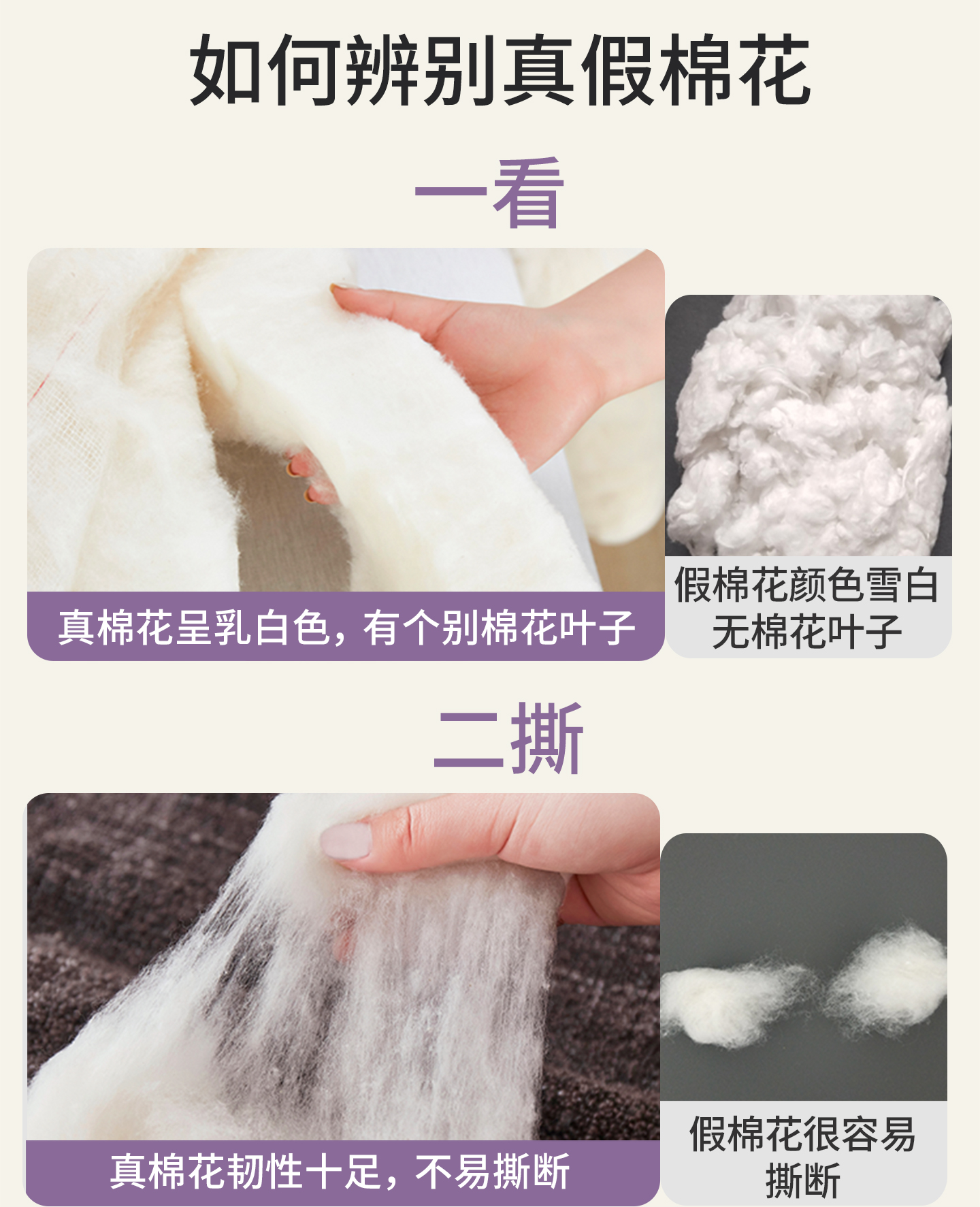 如何辨别真假棉花

一看

真棉花呈乳白色，有个别棉花叶子

假棉花颜色雪白
无棉花叶子

二撕

真棉花韧性十足，不易撕断

假棉花很容易
撕断